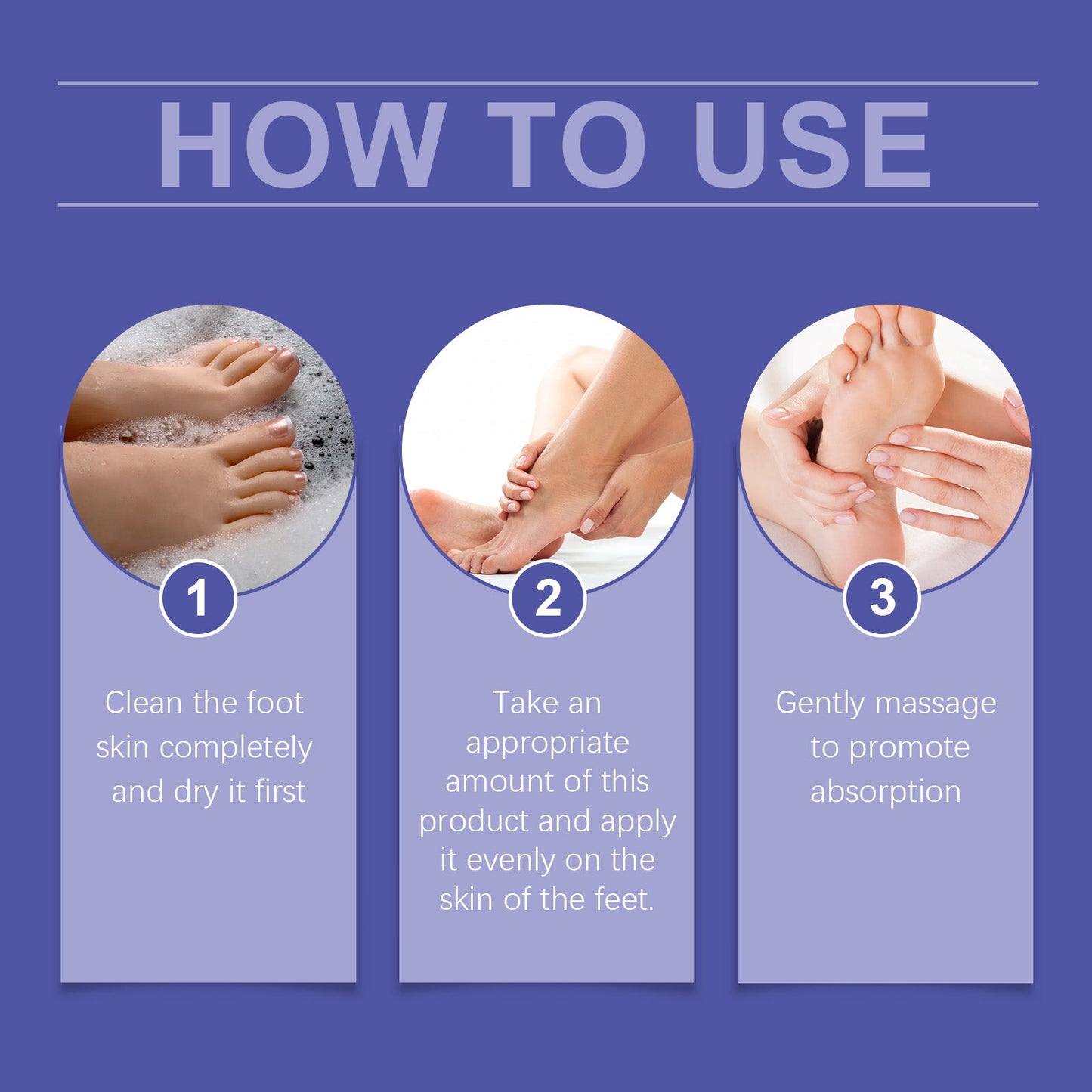 HOW TO USE

1

Clean the foot skin completely and dry it first

2

Take an appropriate amount of this product and apply it evenly on the skin of the feet.

3

Gently massage to promote absorption