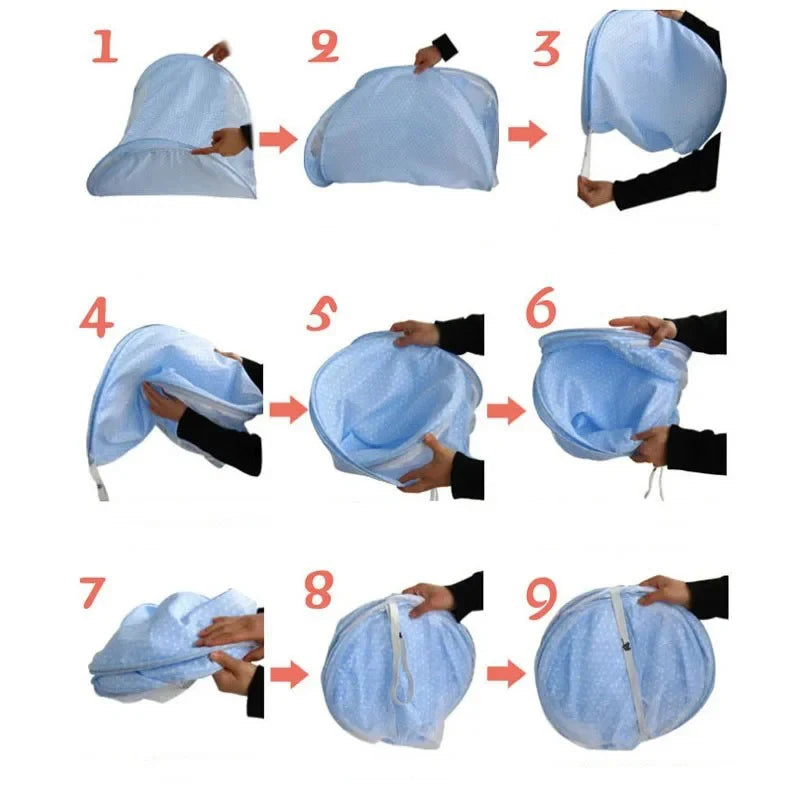 1
2
3
4
5
6
7
8
9