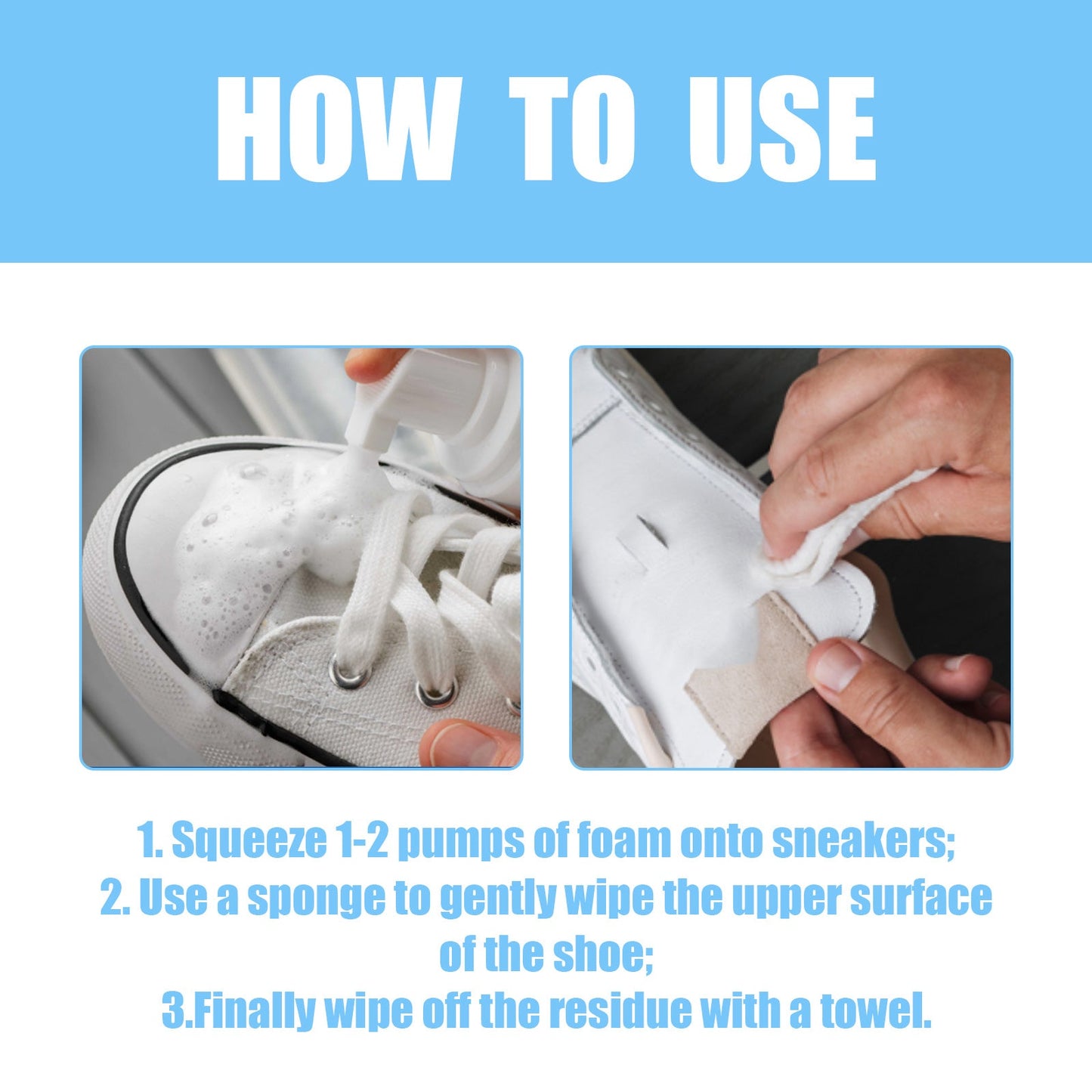 HOW TO USE

1. Squeeze 1-2 pumps of foam onto sneakers;
2. Use a sponge to gently wipe the upper surface of the shoe;
3.Finally wipe off the residue with a towel.