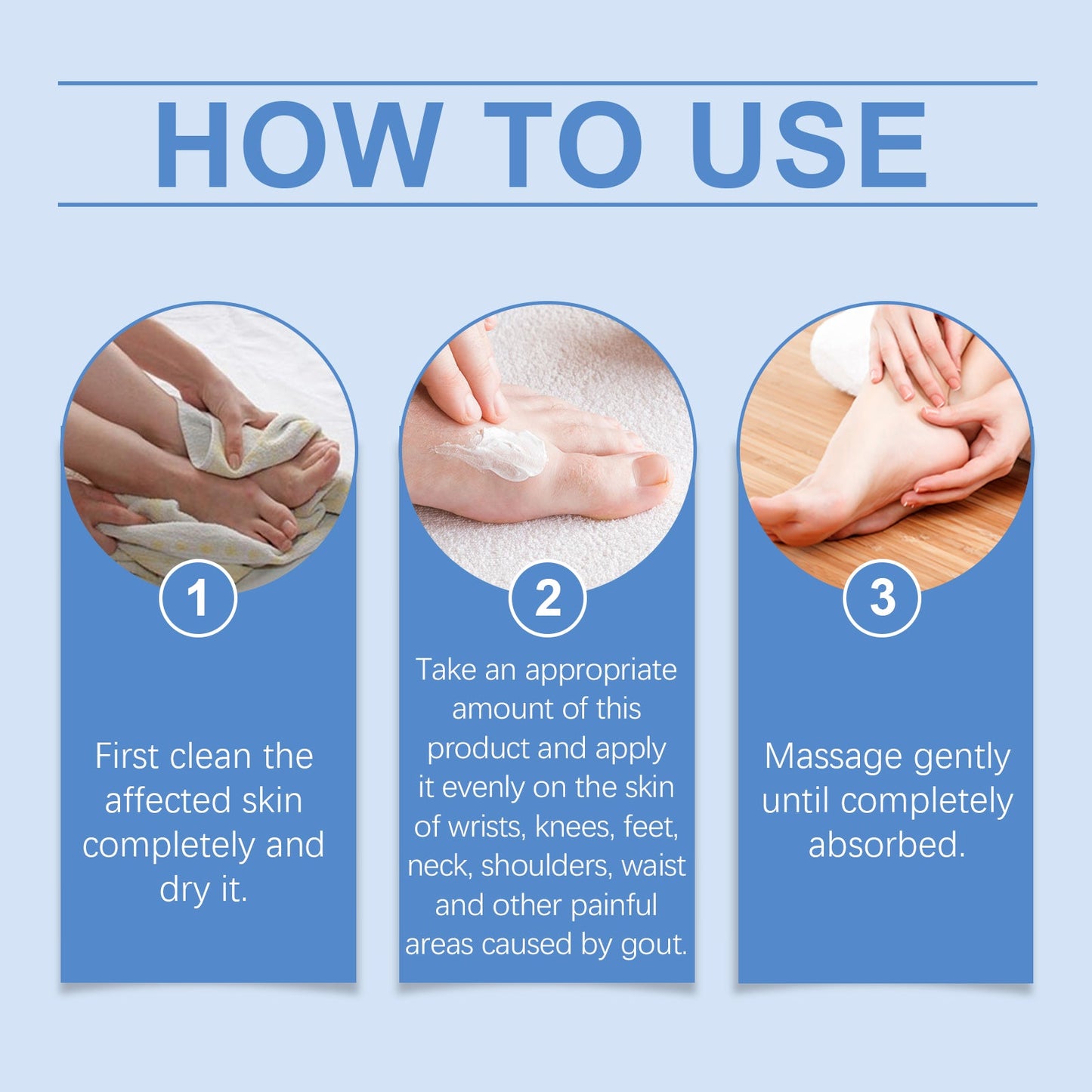 HOW TO USE

1

First clean the affected skin completely and dry it.

2

Take an appropriate amount of this product and apply it evenly on the skin of wrists, knees, feet, neck, shoulders, waist and other painful areas caused by gout.

3

Massage gently until completely absorbed.