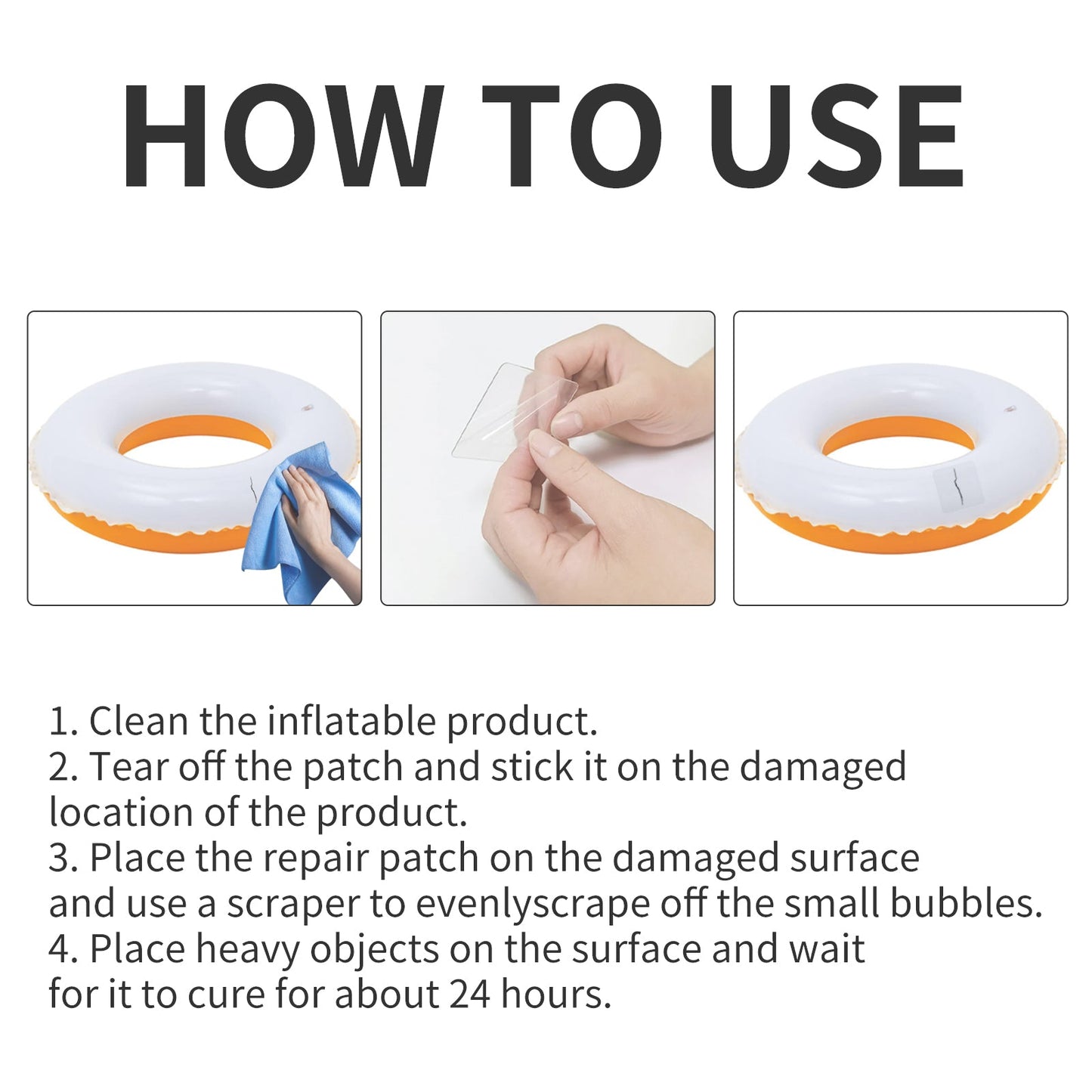 HOW TO USE

1. Clean the inflatable product.
2. Tear off the patch and stick it on the damaged location of the product.
3. Place the repair patch on the damaged surface and use a scraper to evenlyscrape off the small bubbles.
4. Place heavy objects on the surface and wait for it to cure for about 24 hours.