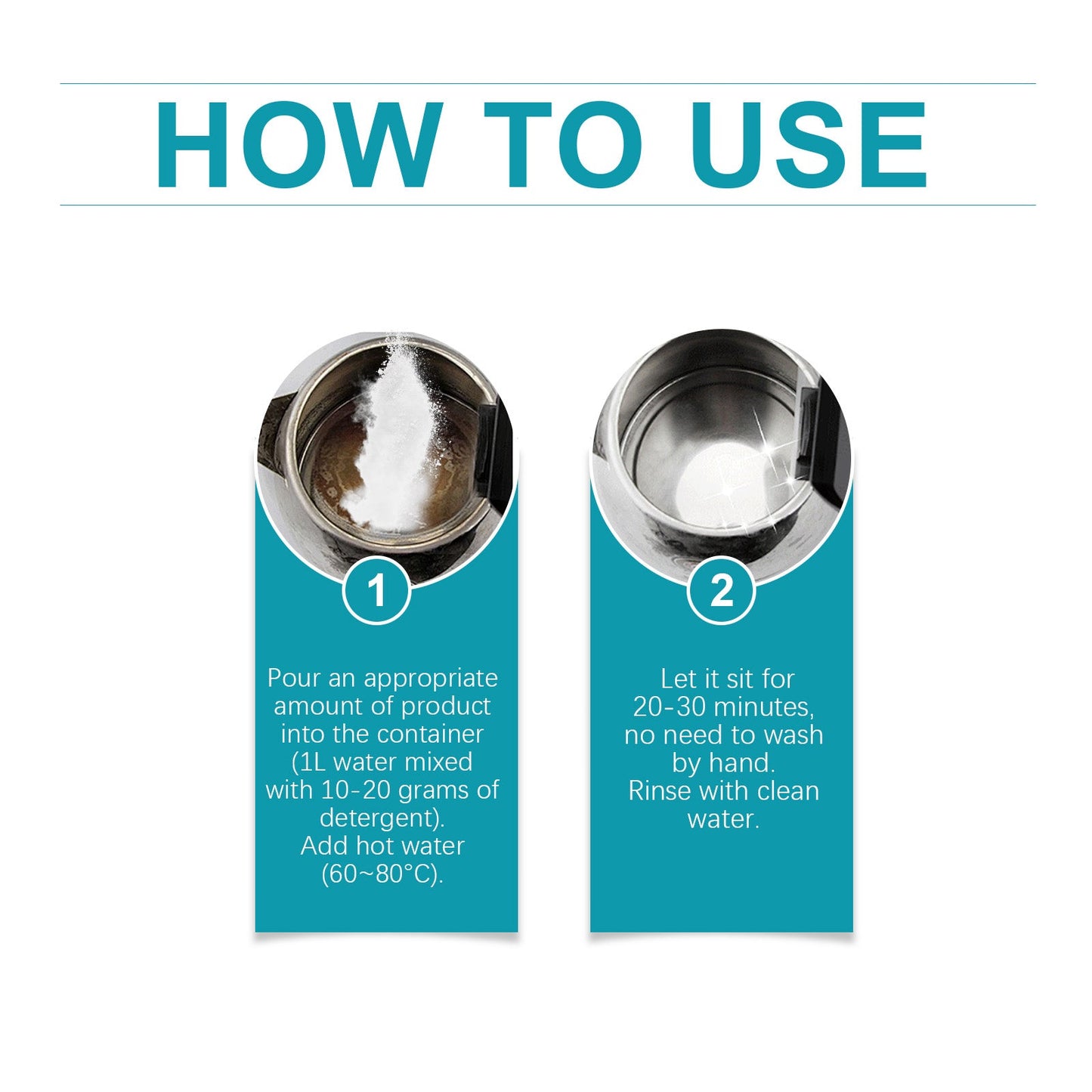 HOW TO USE

1

Pour an appropriate amount of product into the container (1L water mixed with 10-20 grams of detergent).
Add hot water (60~80°C).

2

Let it sit for 20-30 minutes, no need to wash by hand.
Rinse with clean water.