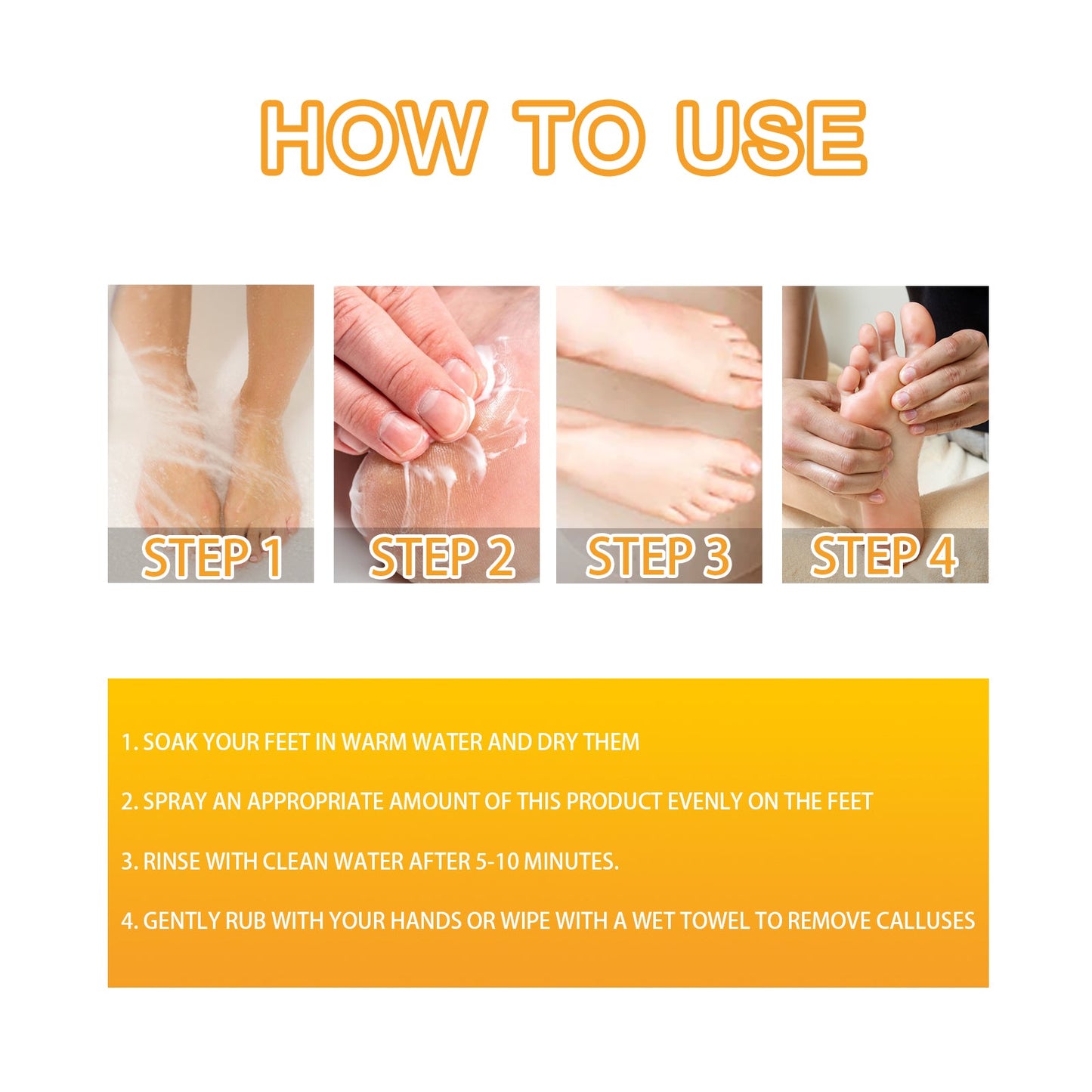 HOW TO USE

STEP 1

STEP 2

STEP 3

STEP 4

1. SOAK YOUR FEET IN WARM WATER AND DRY THEM

2. SPRAY AN APPROPRIATE AMOUNT OF THIS PRODUCT EVENLY ON THE FEET

3. RINSE WITH CLEAN WATER AFTER 5-10 MINUTES.

4. GENTLY RUB WITH YOUR HANDS OR WIPE WITH A WET TOWEL TO REMOVE CALLUSES