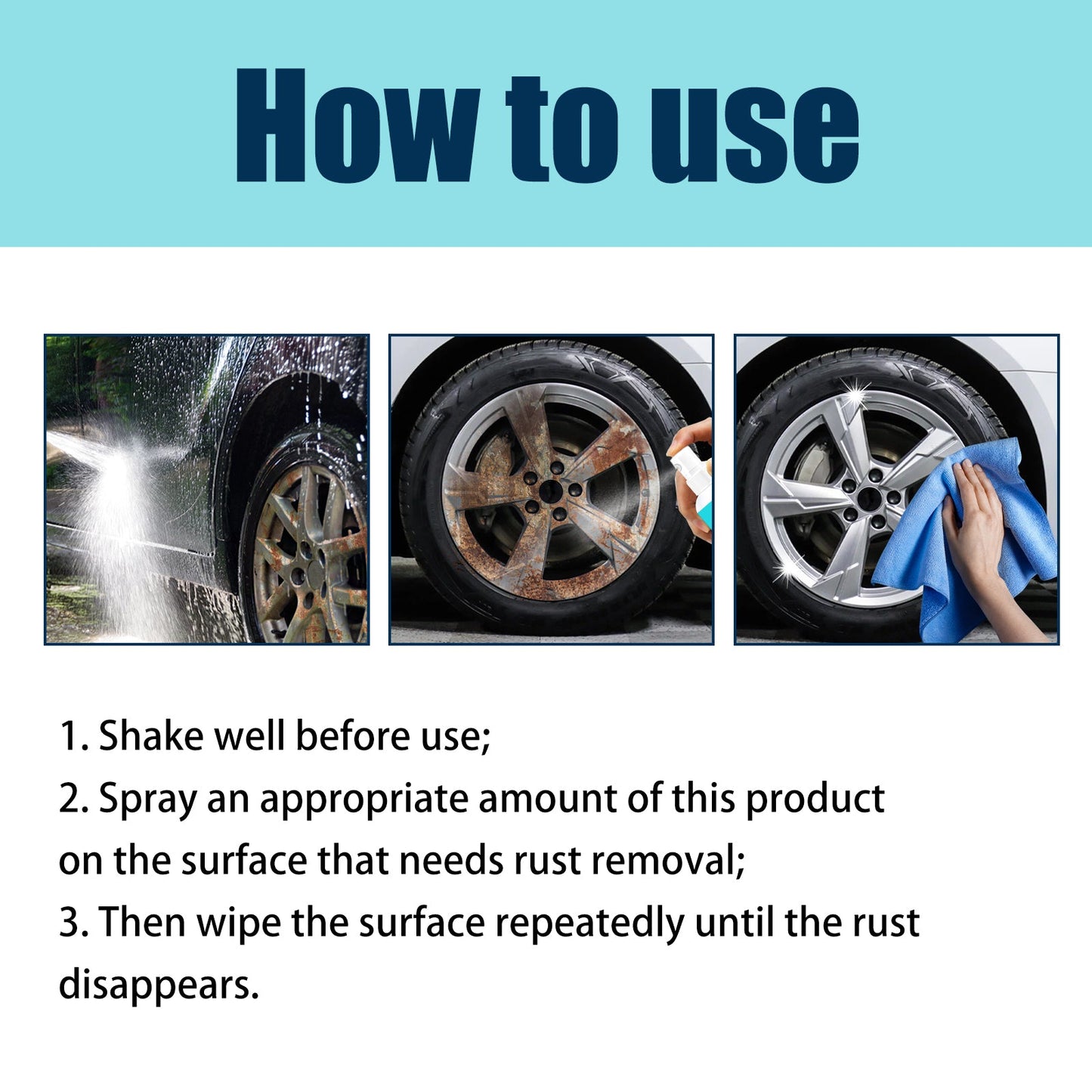 How to use

1. Shake well before use;
2. Spray an appropriate amount of this product on the surface that needs rust removal;
3. Then wipe the surface repeatedly until the rust disappears.