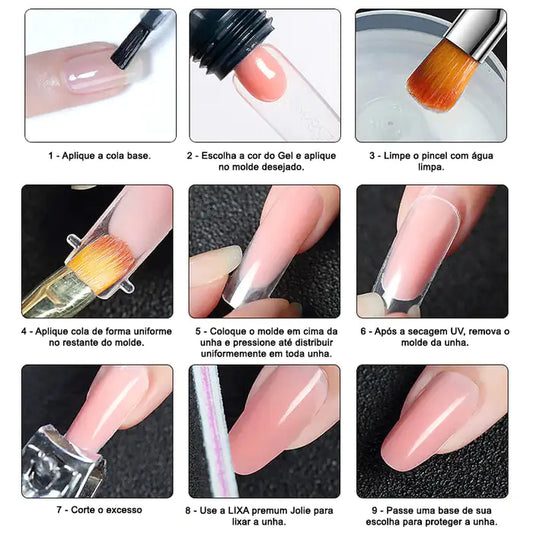 1 - Aplique a cola base.

2 - Escolha a cor do Gel e aplique no molde desejado.

3 - Limpe o pincel com água limpa.

4 - Aplique cola de forma uniforme no restante do molde.

5 - Coloque o molde em cima da unha e pressione até distribuir uniformemente em toda unha.

6 - Após a secagem UV, remova o molde da unha.

7 - Corte o excesso

8 - Use a LIXA premum Jolie para lixar a unha.

9 - Passe uma base de sua escolha para proteger a unha.