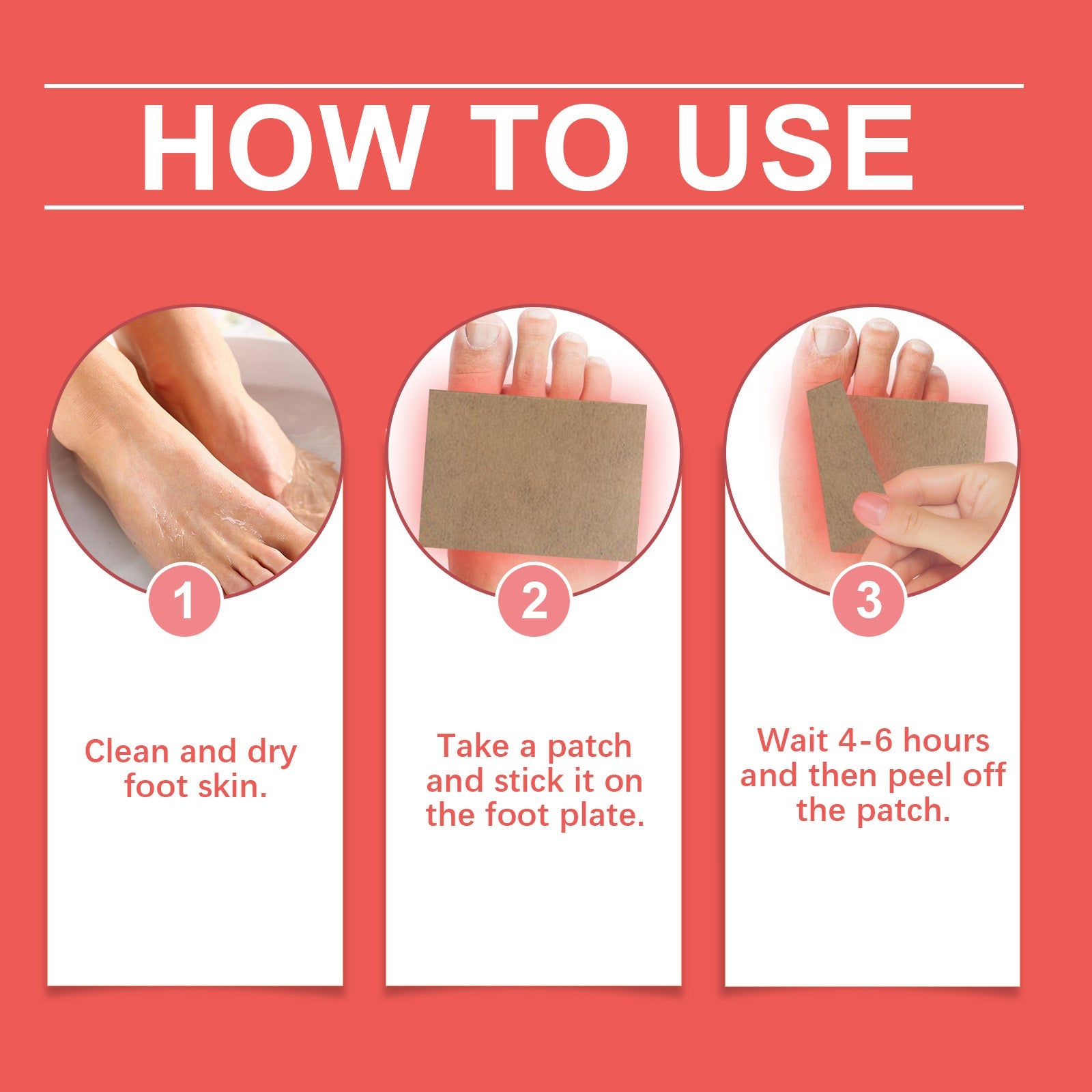 HOW TO USE

1

Clean and dry foot skin.

2

Take a patch and stick it on the foot plate.

3

Wait 4-6 hours and then peel off the patch.