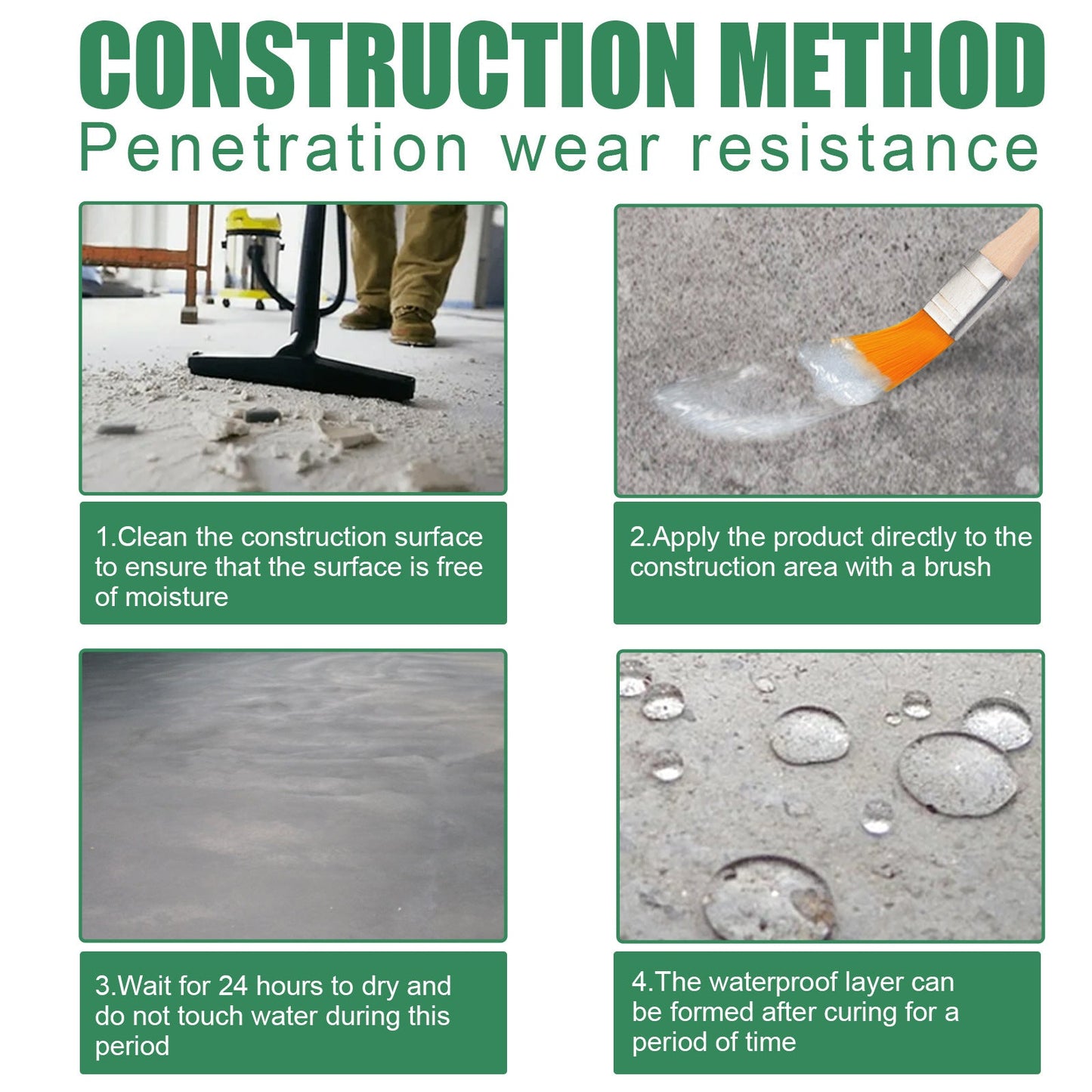 CONSTRUCTION METHOD
Penetration wear resistance

1.Clean the construction surface to ensure that the surface is free of moisture

2.Apply the product directly to the construction area with a brush

3.Wait for 24 hours to dry and do not touch water during this period

4.The waterproof layer can be formed after curing for a period of time