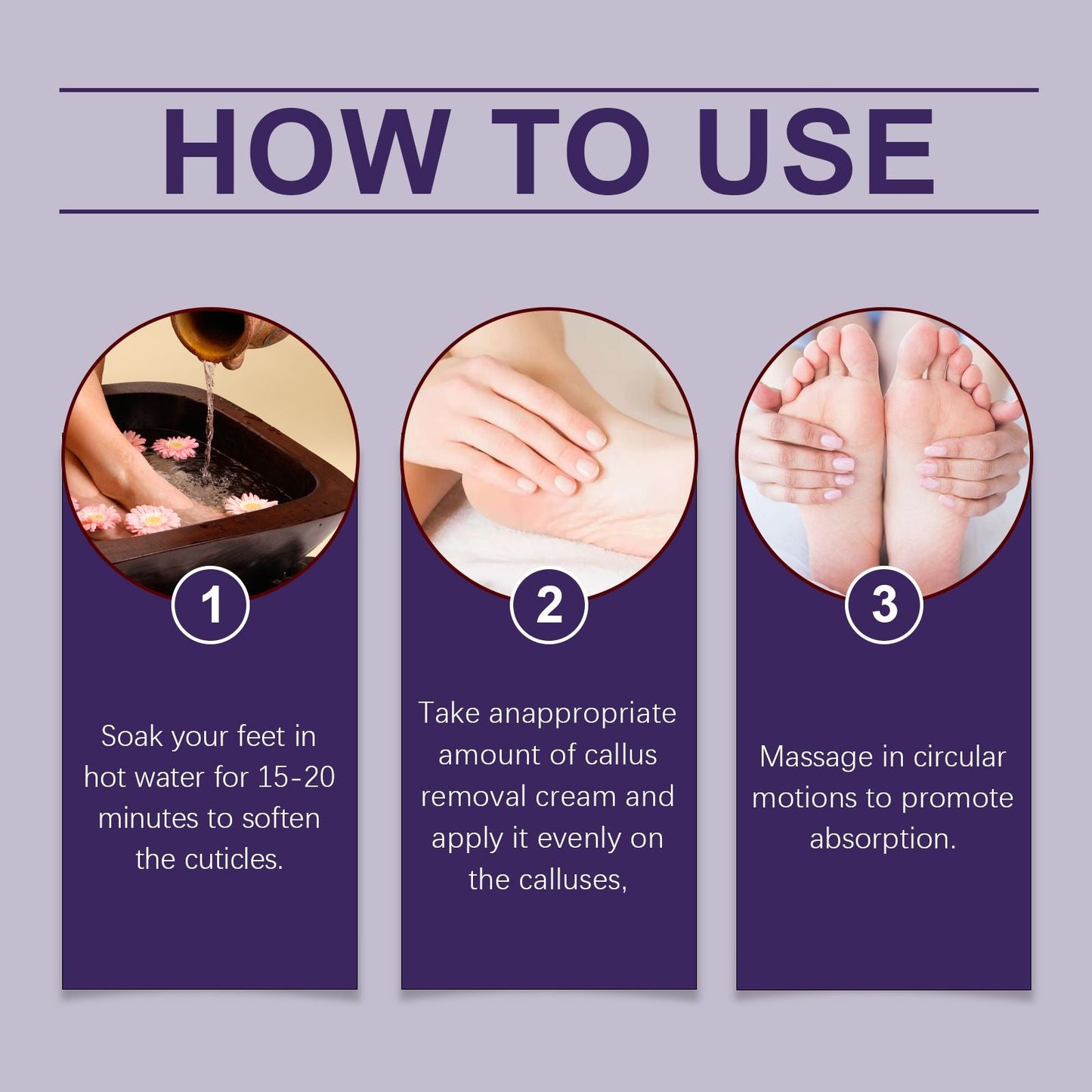 HOW TO USE

1

Soak your feet in hot water for 15-20 minutes to soften the cuticles.

2

Take anappropriate amount of callus removal cream and apply it evenly on the calluses,

3

Massage in circular motions to promote absorption.