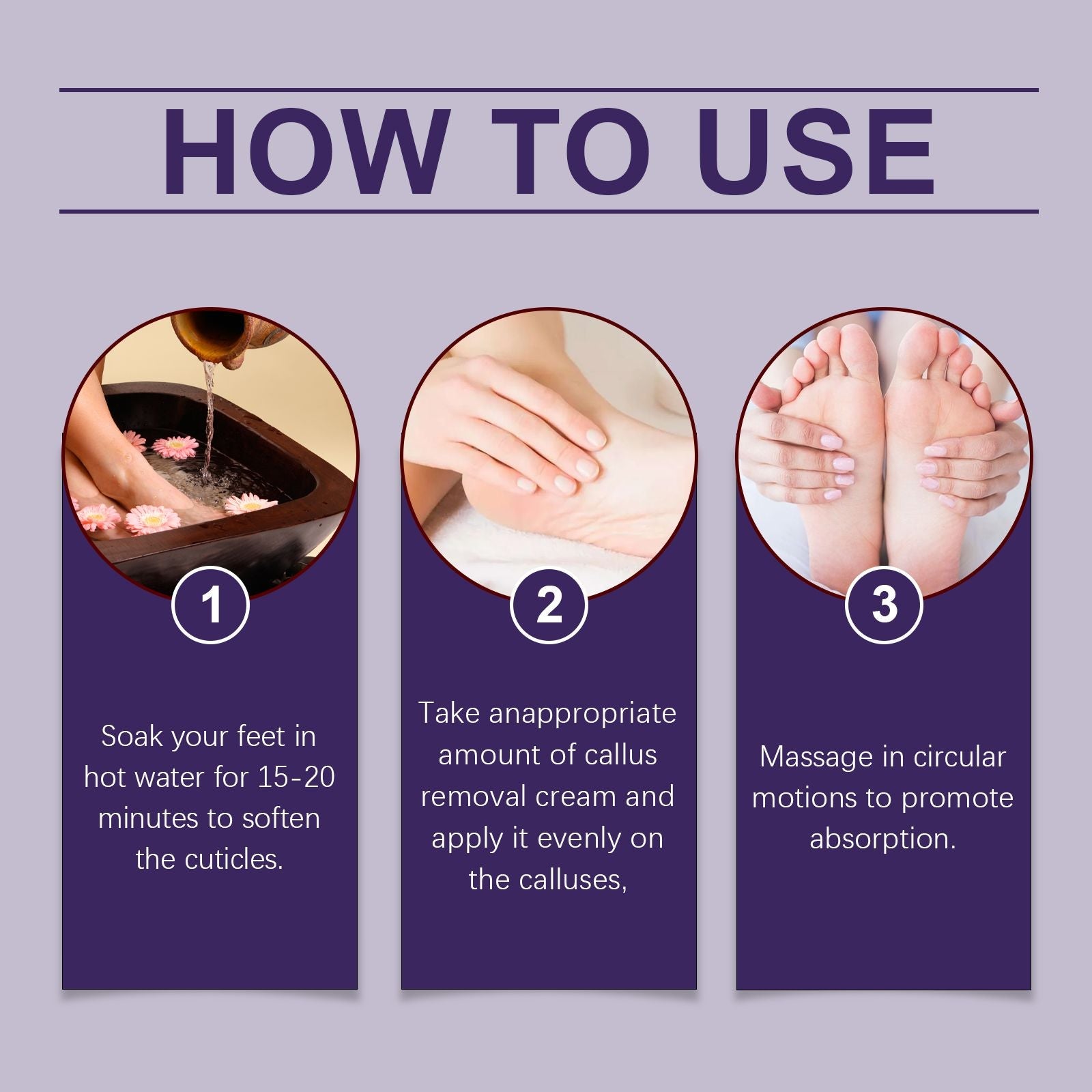 HOW TO USE

1

Soak your feet in hot water for 15-20 minutes to soften the cuticles.

2

Take anappropriate amount of callus removal cream and apply it evenly on the calluses,

3

Massage in circular motions to promote absorption.