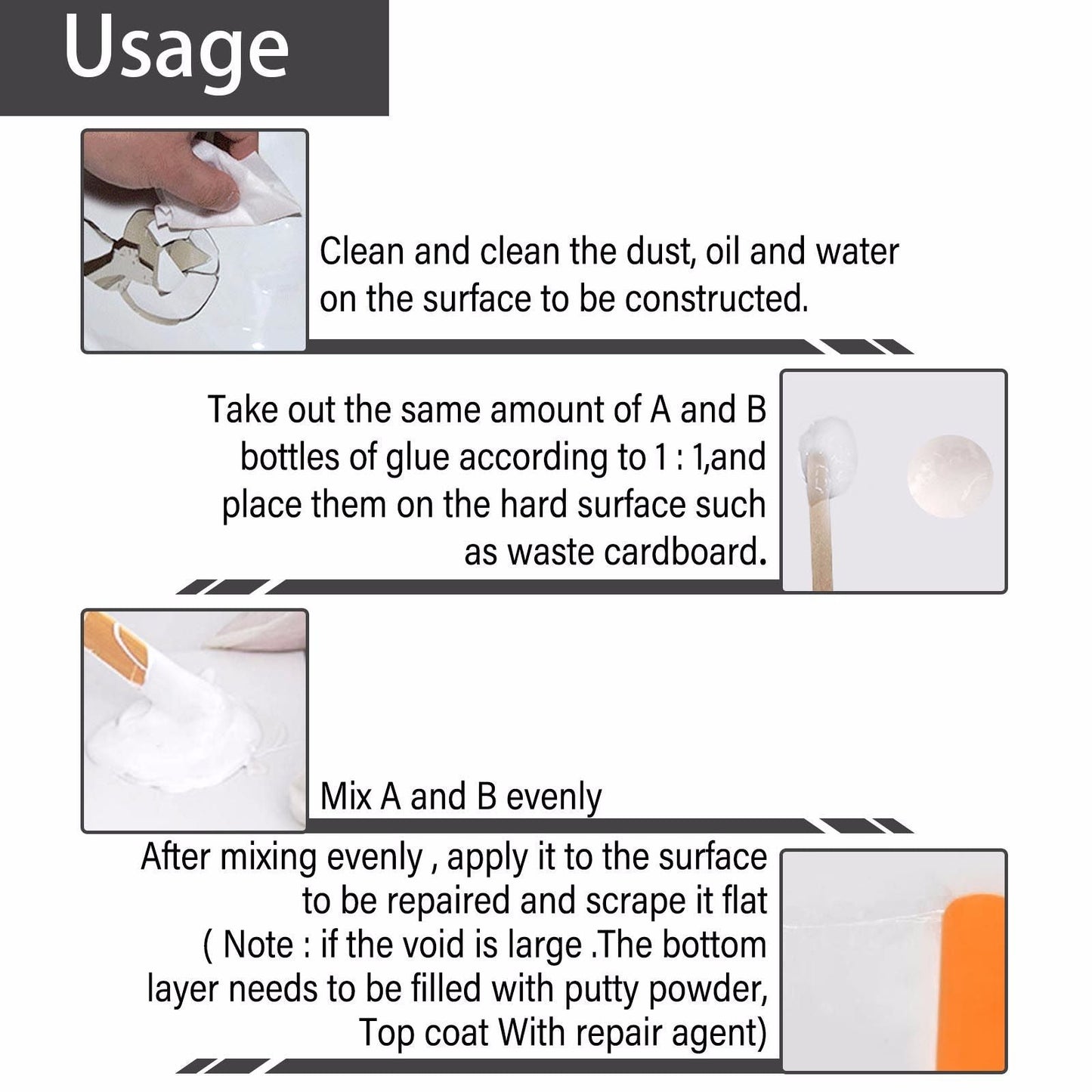 Usage

Clean and clean the dust, oil and water on the surface to be constructed.

Take out the same amount of A and B bottles of glue according to 1 : 1,and place them on the hard surface such as waste cardboard.

Mix A and B evenly

After mixing evenly , apply it to the surface to be repaired and scrape it flat ( Note : if the void is large .The bottom layer needs to be filled with putty powder, Top coat With repair agent)