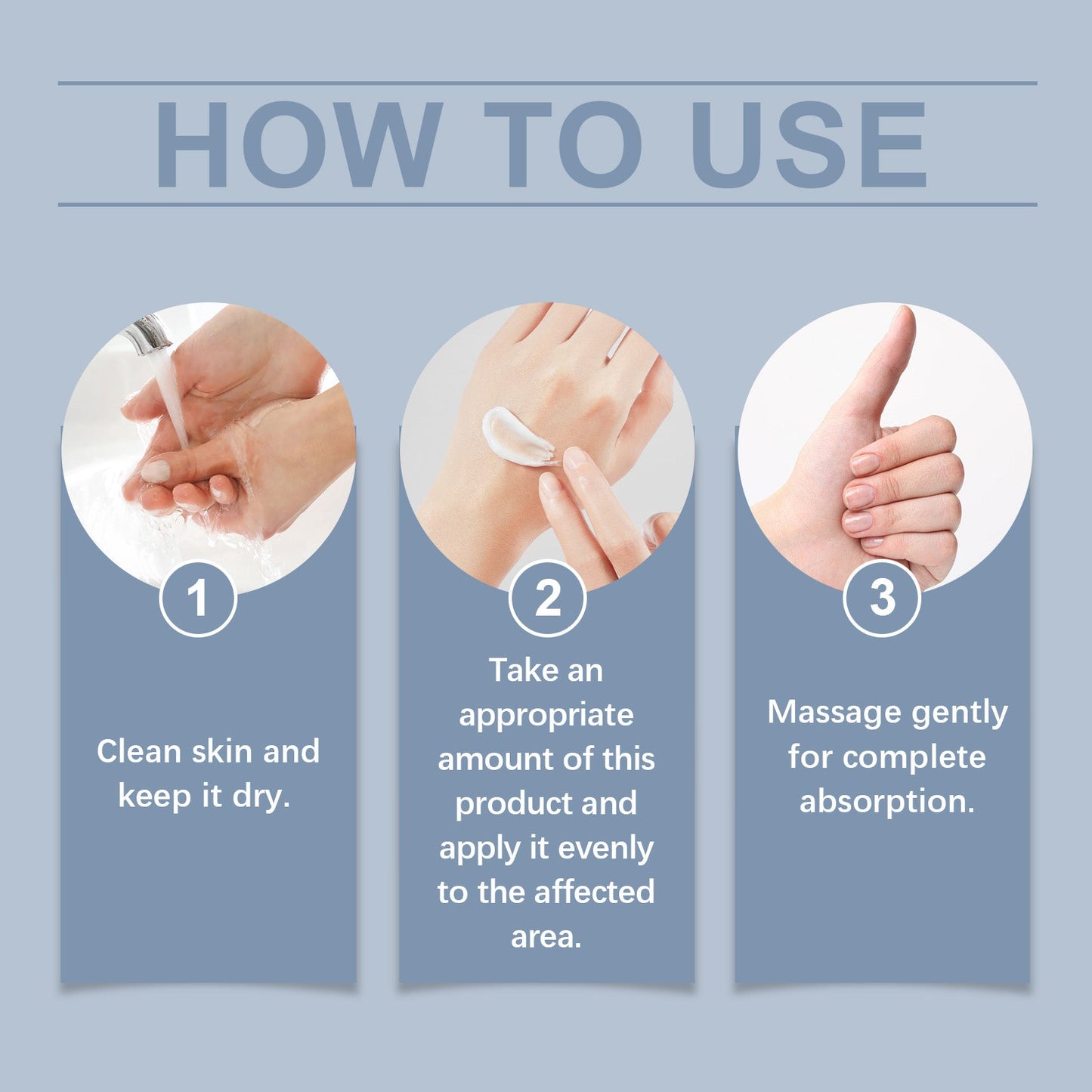 HOW TO USE

1

Clean skin and keep it dry.

2

Take an appropriate amount of this product and apply it evenly to the affected area.

3

Massage gently for complete absorption.