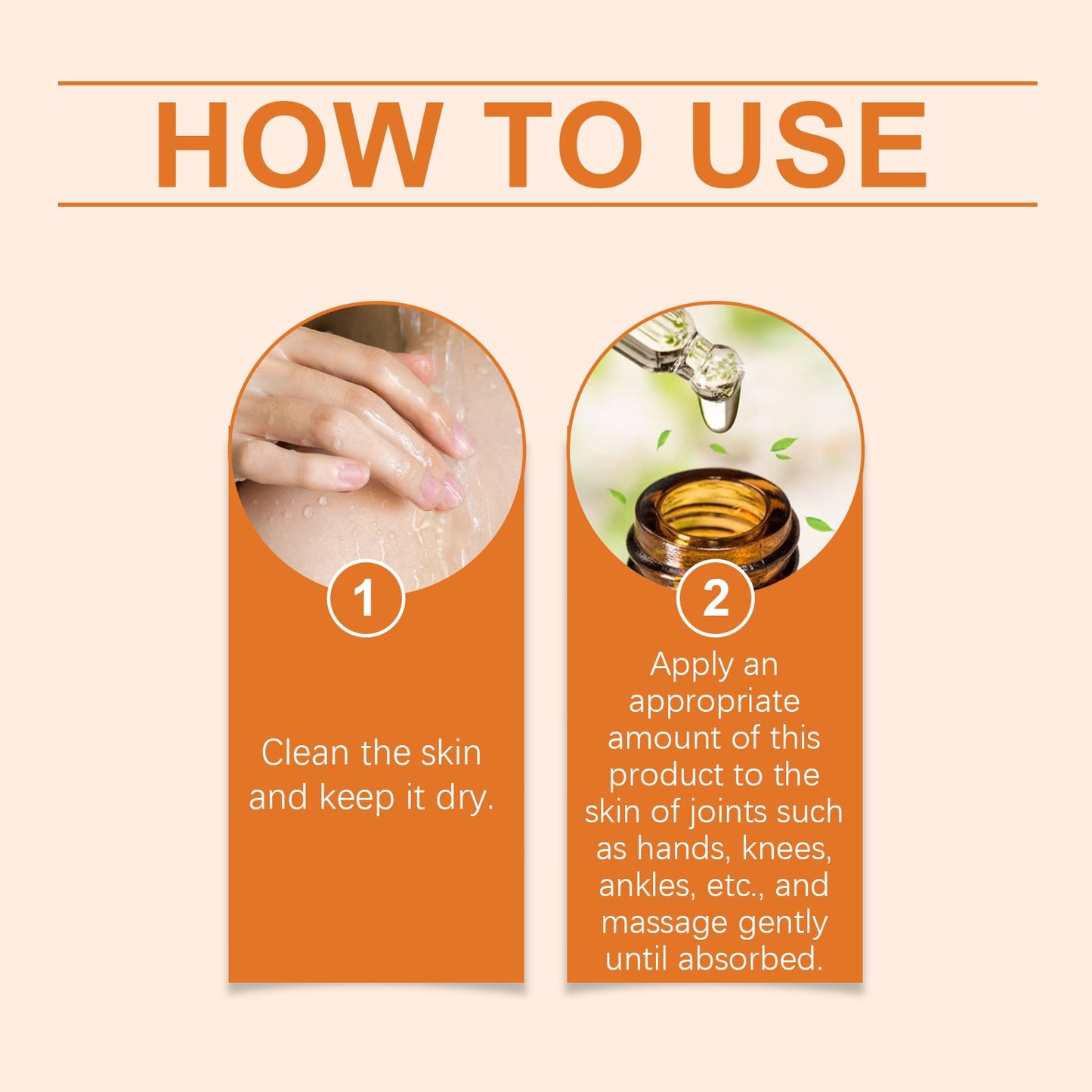 HOW TO USE

1

Clean the skin and keep it dry.

2

Apply an appropriate amount of this product to the skin of joints such as hands, knees, ankles, etc., and massage gently until absorbed.