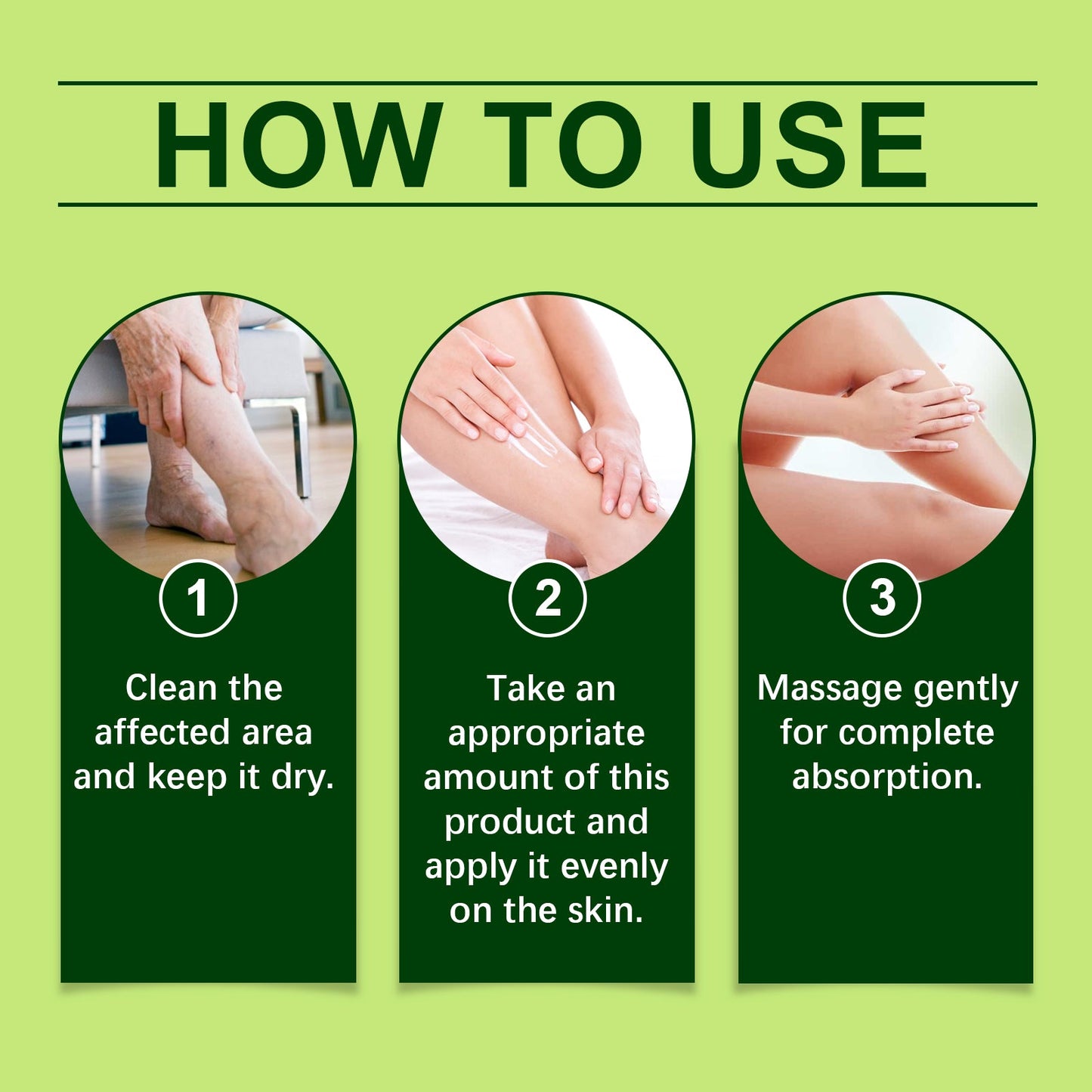 HOW TO USE

1

Clean the affected area and keep it dry.

2

Take an appropriate amount of this product and apply it evenly on the skin.

3

Massage gently for complete absorption.