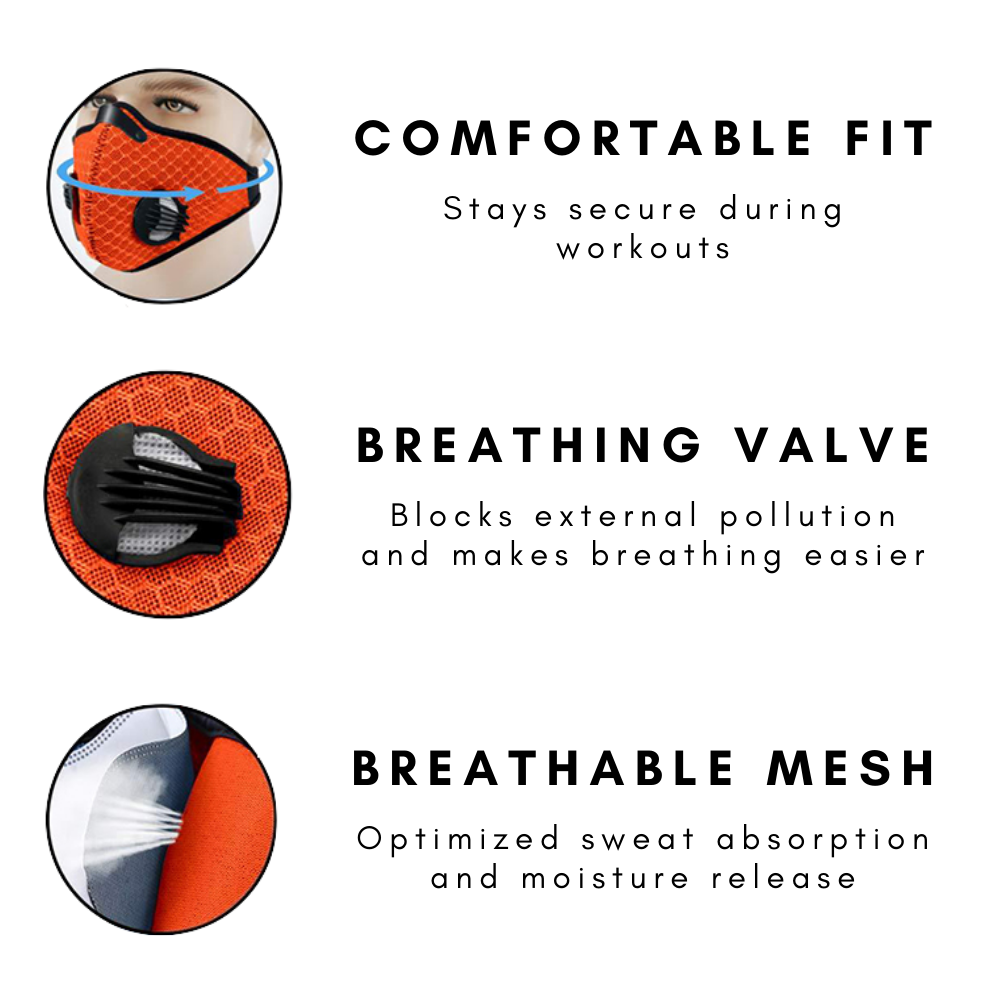 COMFORTABLE FIT

Stays secure during workouts

BREATHING VALVE

Blocks external pollution and makes breathing easier

BREATHABLE MESH

Optimized sweat absorption and moisture release