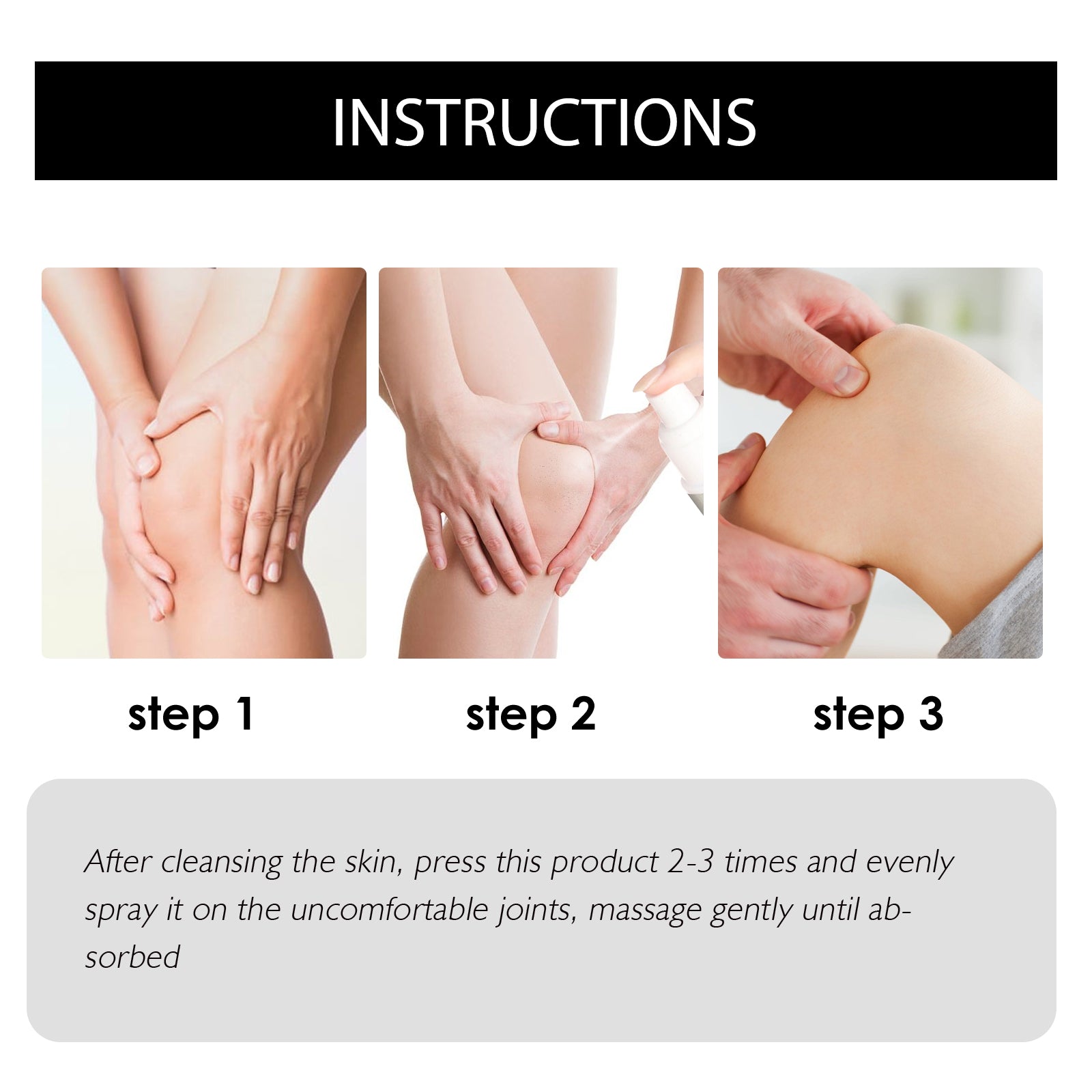 INSTRUCTIONS

step 1

step 2

step 3

After cleansing the skin, press this product 2-3 times and evenly spray it on the uncomfortable joints, massage gently until absorbed