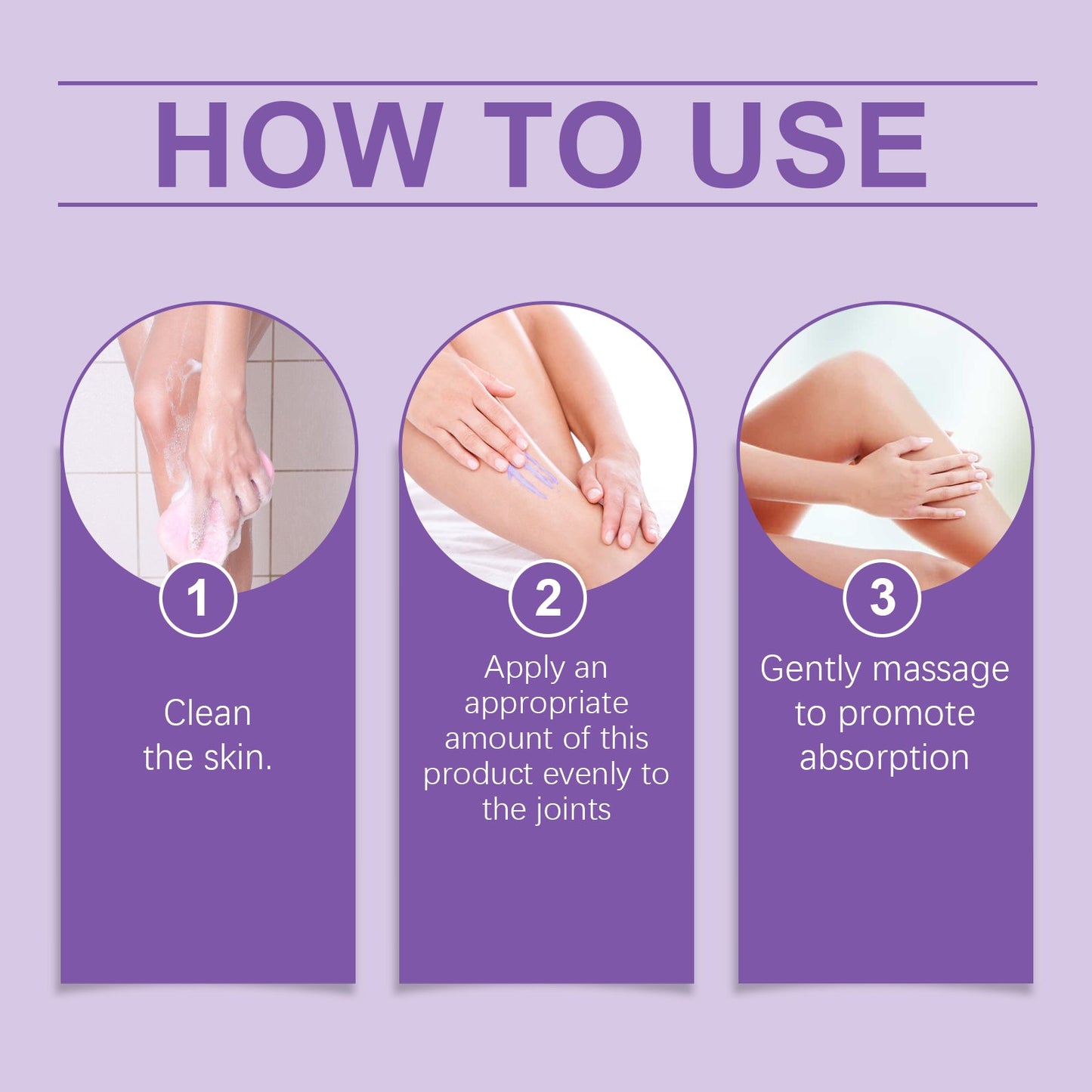 HOW TO USE

1

Clean the skin.

2

Apply an appropriate amount of this product evenly to the joints

3

Gently massage to promote absorption