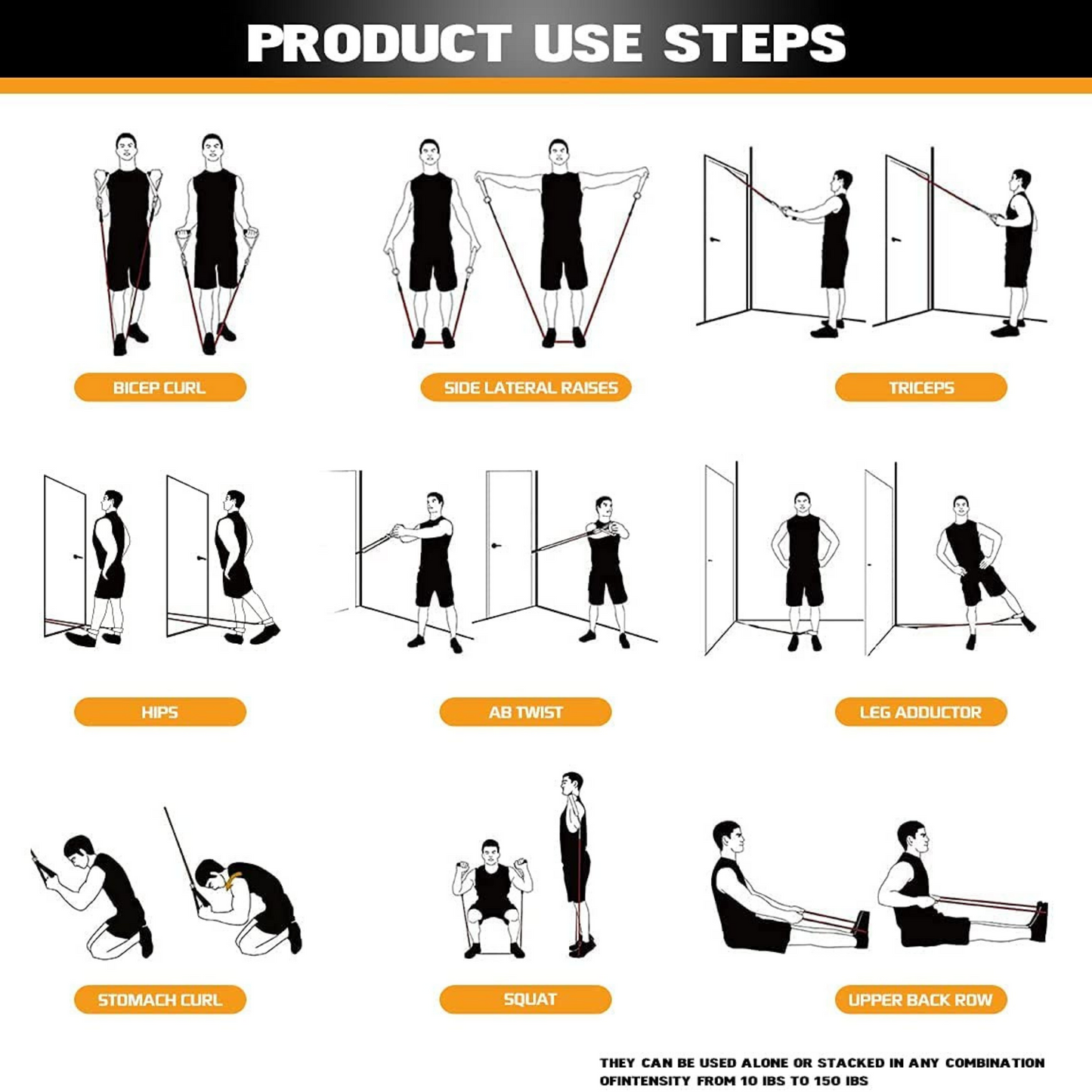 PRODUCT USE STEPS

BICEP CURL

SIDE LATERAL RAISES

TRICEPS

HIPS

AB TWIST

LEG ADDUCTOR

STOMACH CURL

SQUAT

UPPER BACK ROW

THEY CAN BE USED ALONE OR STACKED IN ANY COMBINATION OFINTENSITY FROM 10 IBS TO 150 IBS