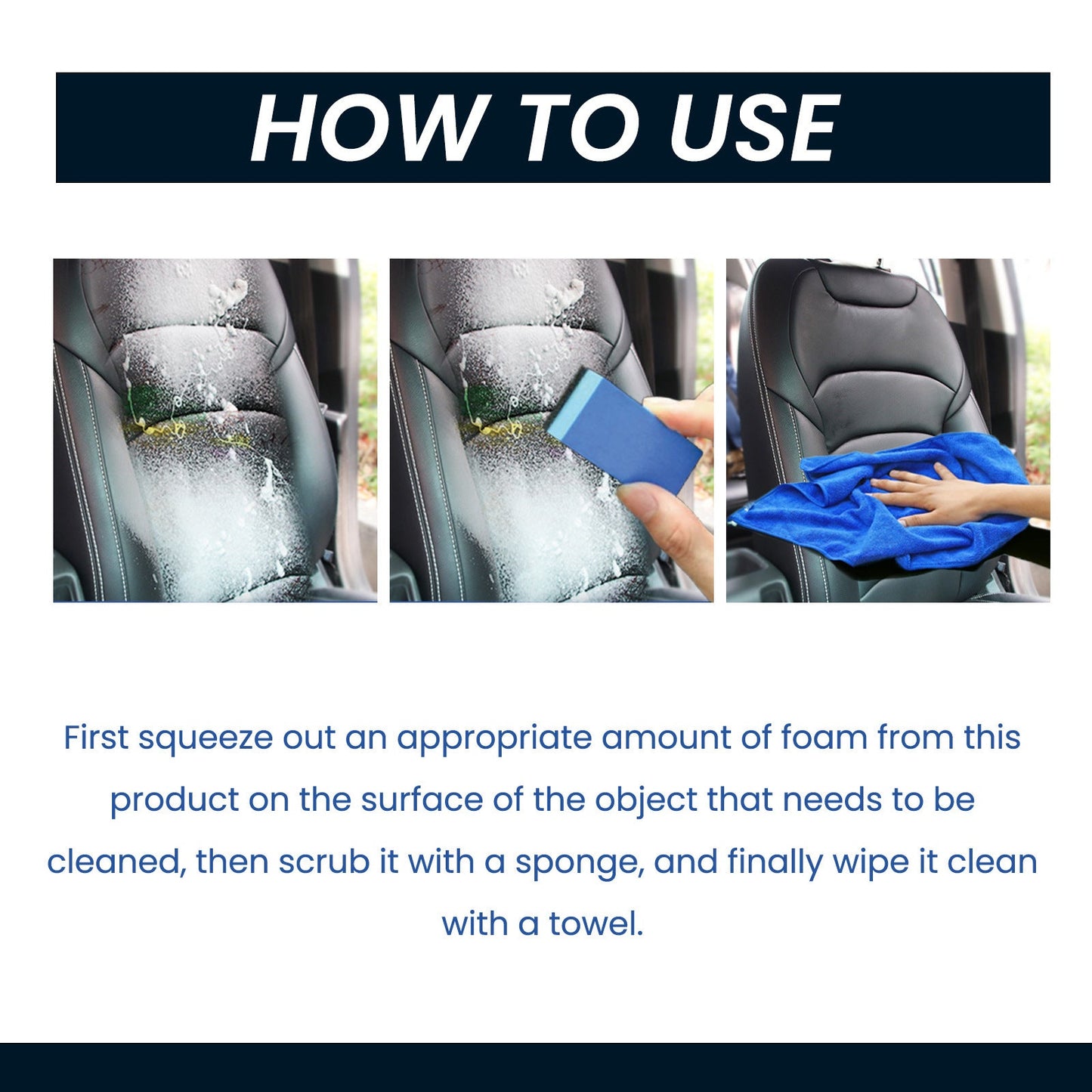 HOW TO USE

First squeeze out an appropriate amount of foam from this product on the surface of the object that needs to be cleaned, then scrub it with a sponge, and finally wipe it clean with a towel.