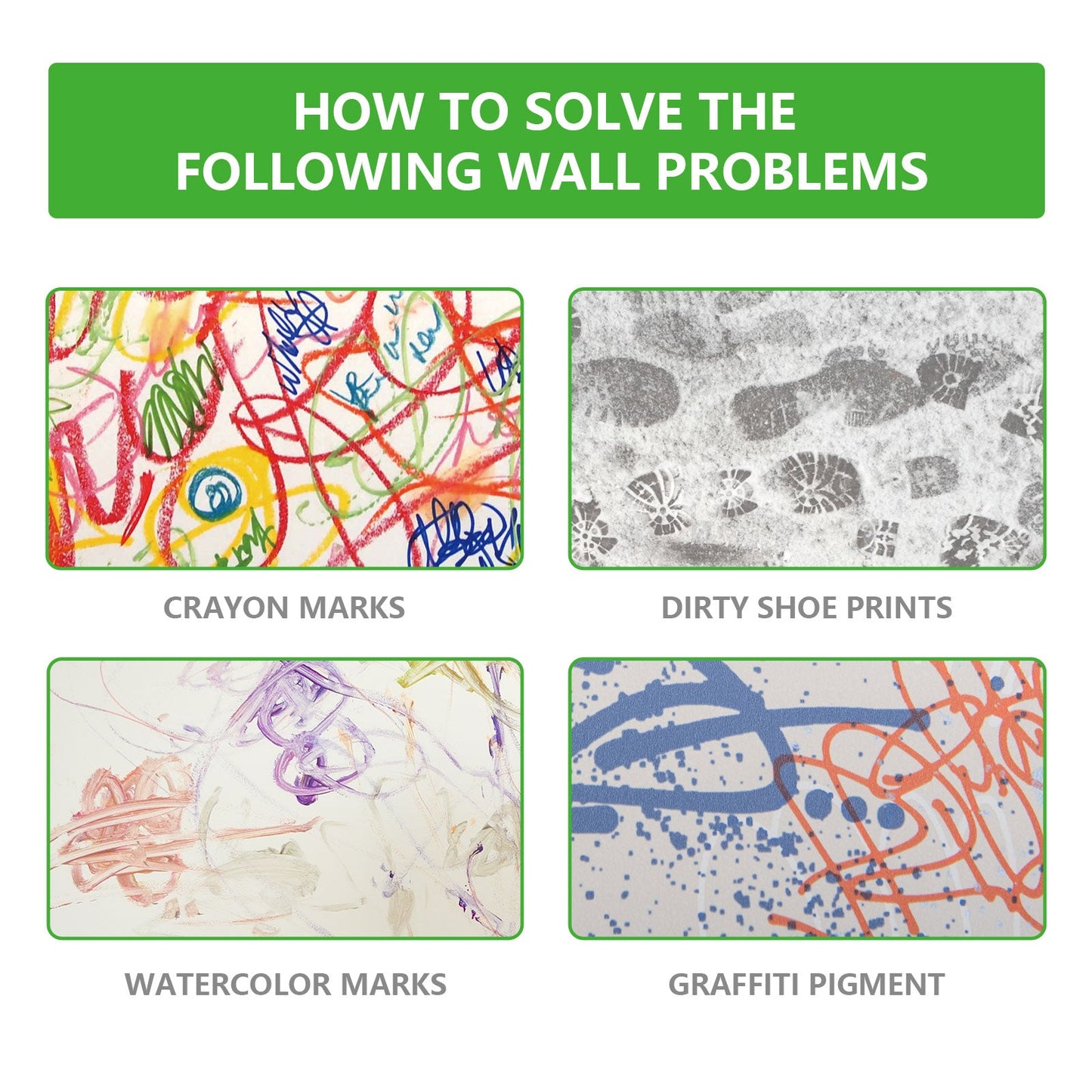 HOW TO SOLVE THE FOLLOWING WALL PROBLEMS

CRAYON MARKS

DIRTY SHOE PRINTS

WATERCOLOR MARKS

GRAFFITI PIGMENT