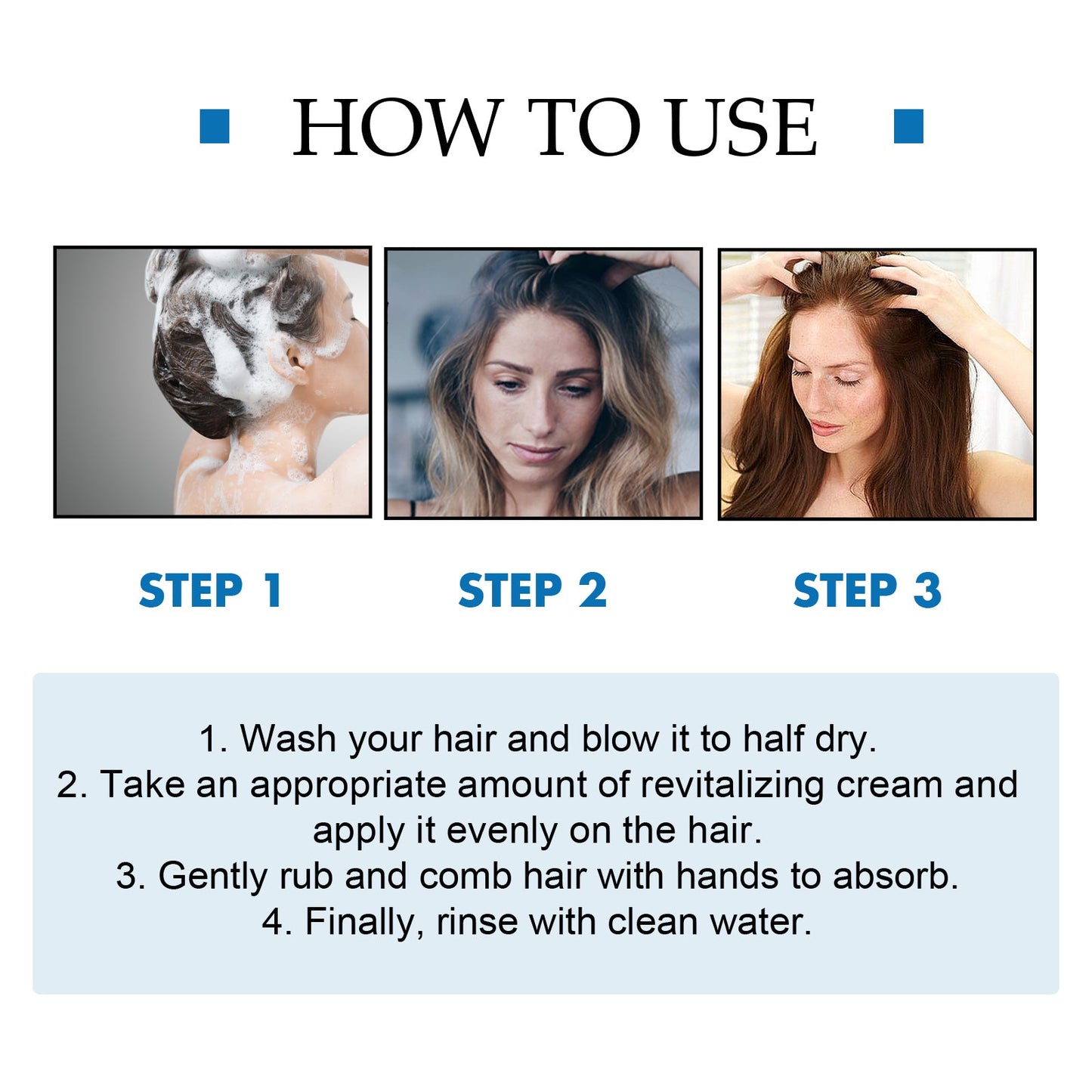 HOW TO USE

STEP 1

STEP 2

STEP 3

1. Wash your hair and blow it to half dry.
2. Take an appropriate amount of revitalizing cream and apply it evenly on the hair.
3. Gently rub and comb hair with hands to absorb.
4. Finally, rinse with clean water.