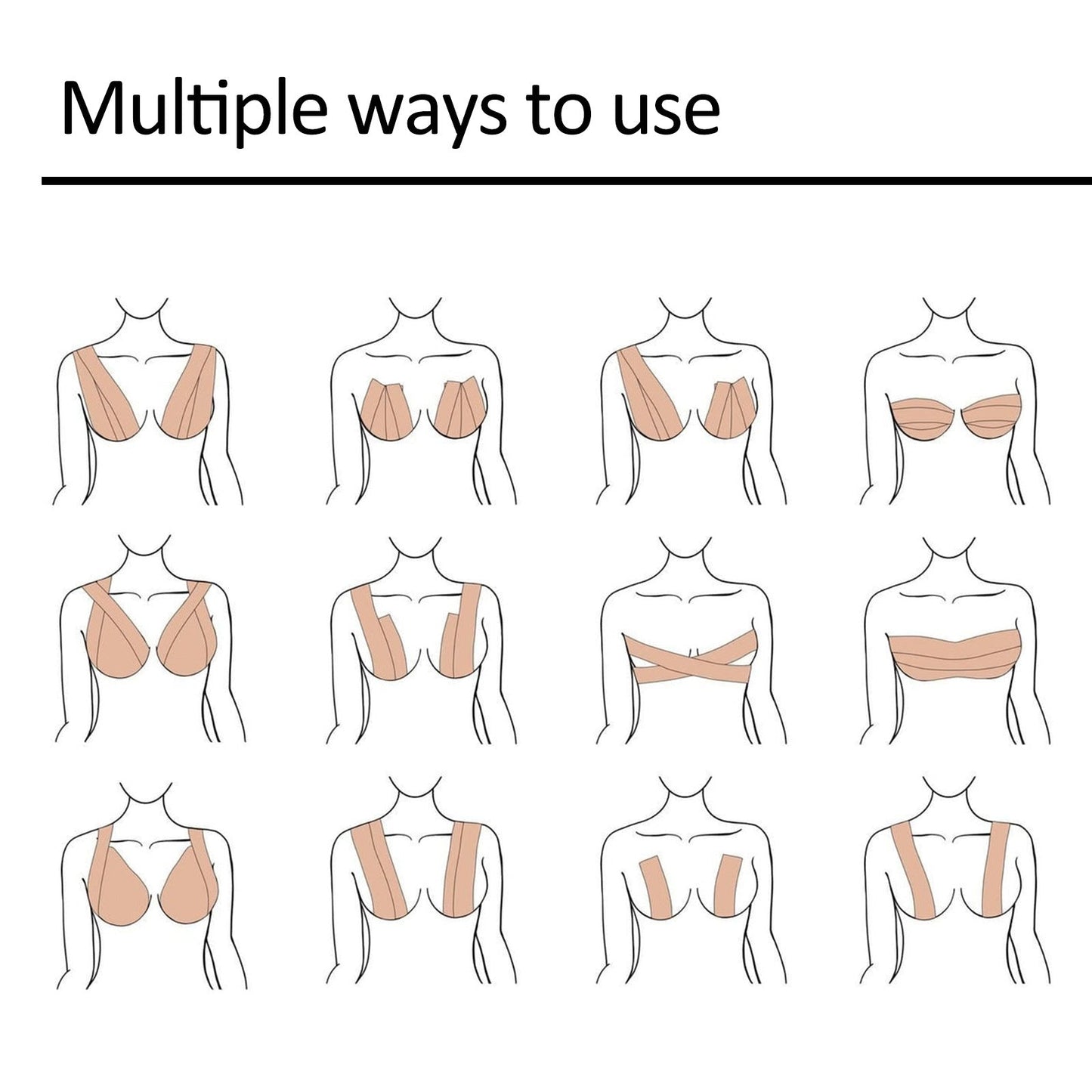 Multiple ways to use