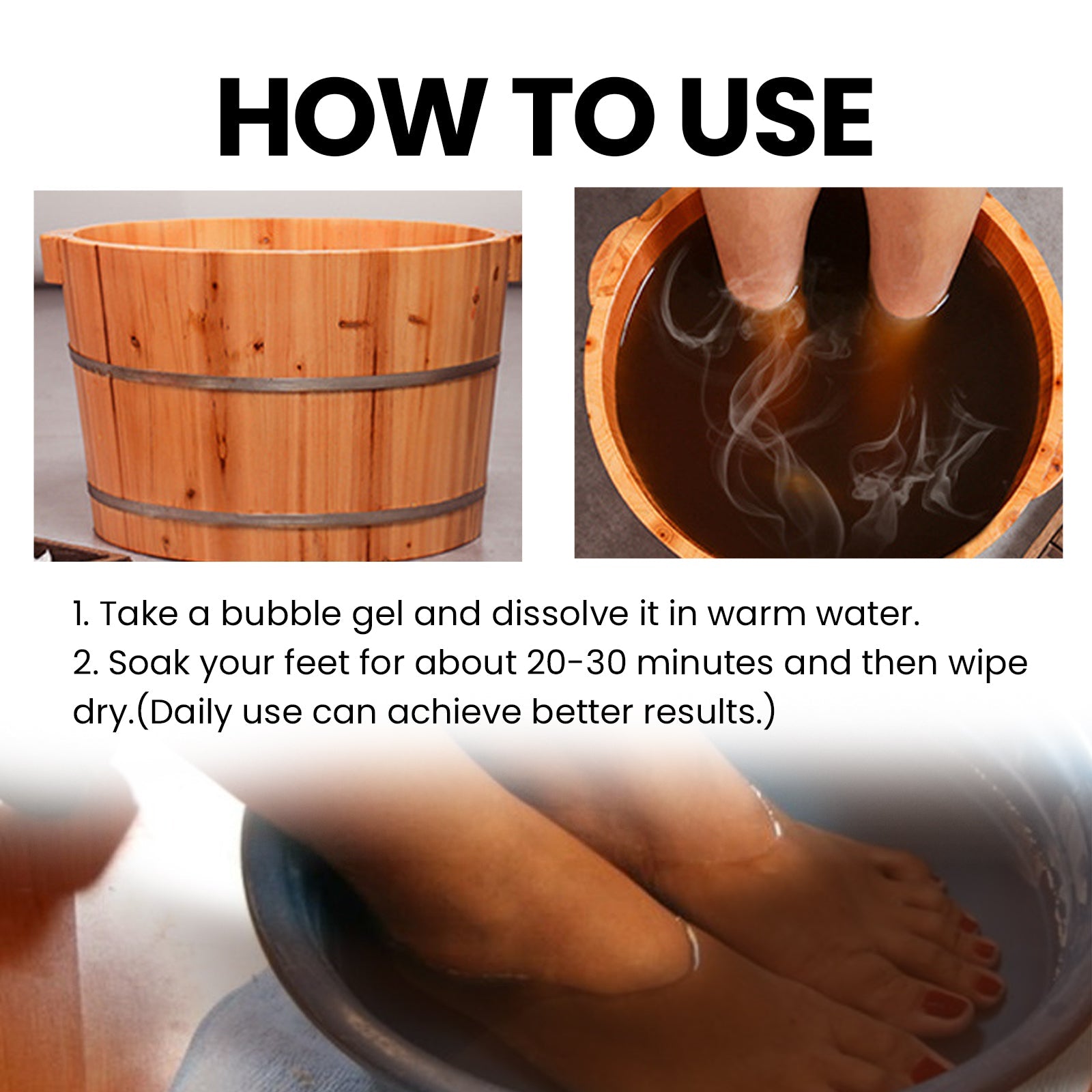 HOW TO USE

1. Take a bubble gel and dissolve it in warm water.
2. Soak your feet for about 20-30 minutes and then wipe dry.(Daily use can achieve better results.)