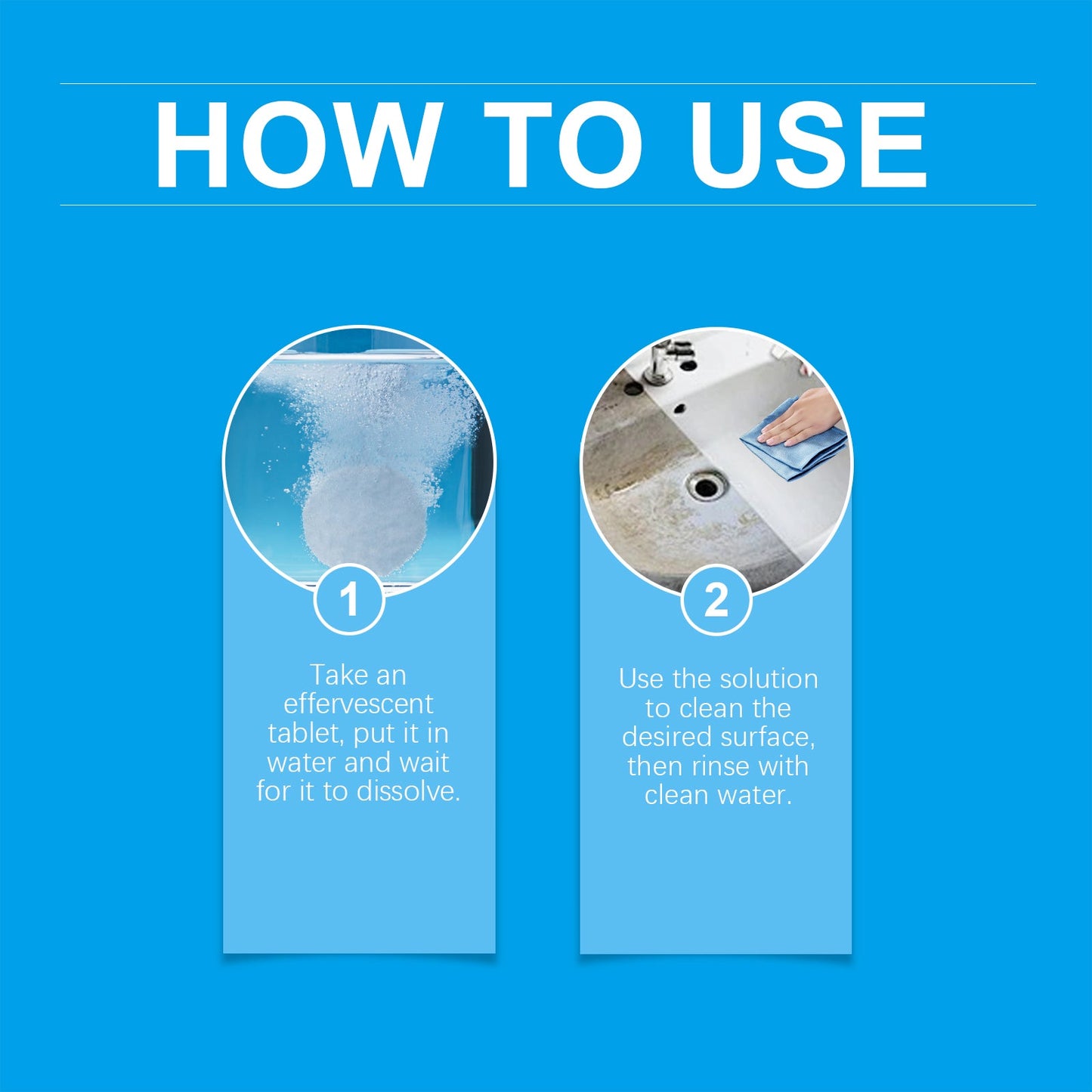 HOW TO USE

1

Take an effervescent tablet, put it in water and wait for it to dissolve.

2

Use the solution to clean the desired surface, then rinse with clean water.