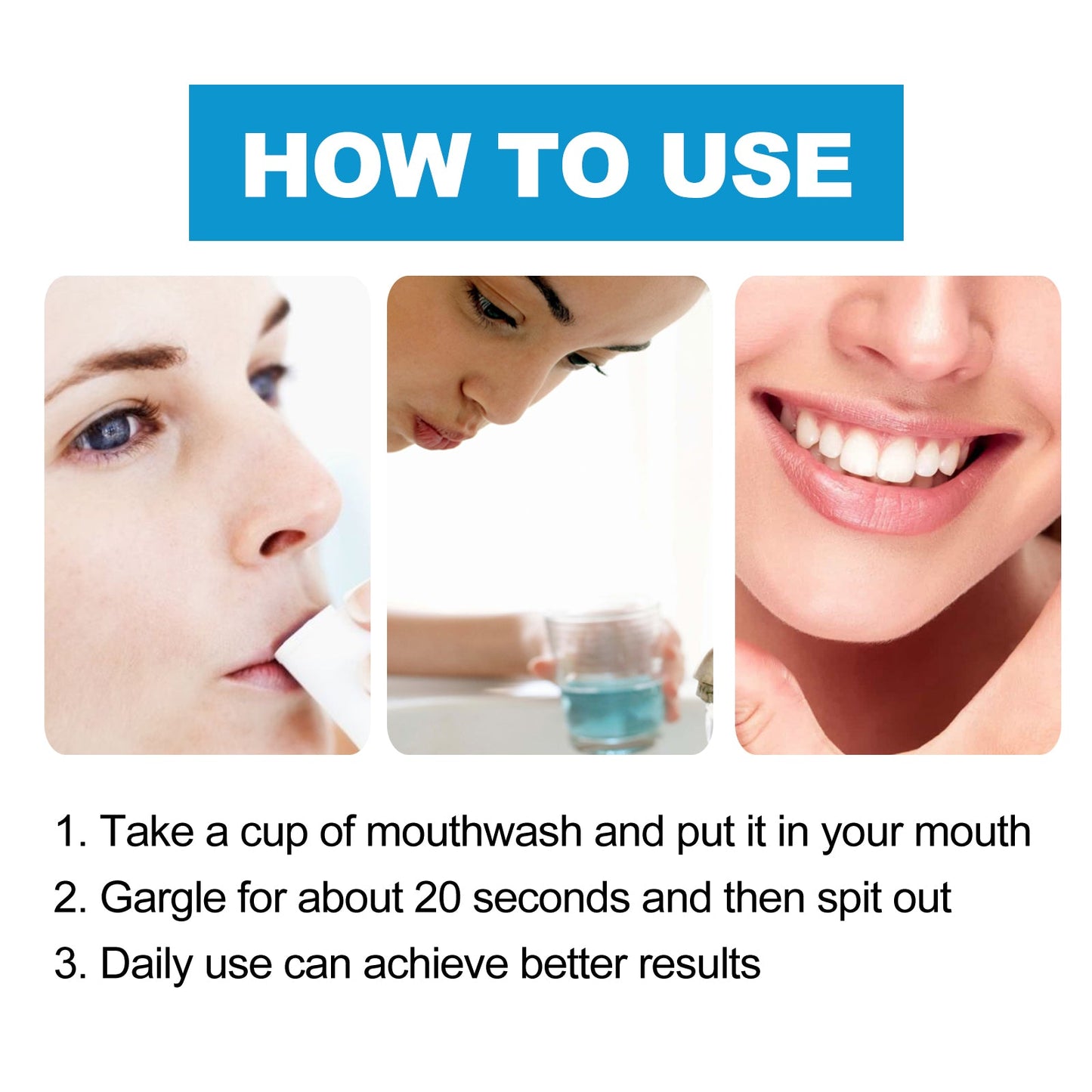 HOW TO USE

1. Take a cup of mouthwash and put it in your mouth

2. Gargle for about 20 seconds and then spit out

3. Daily use can achieve better results