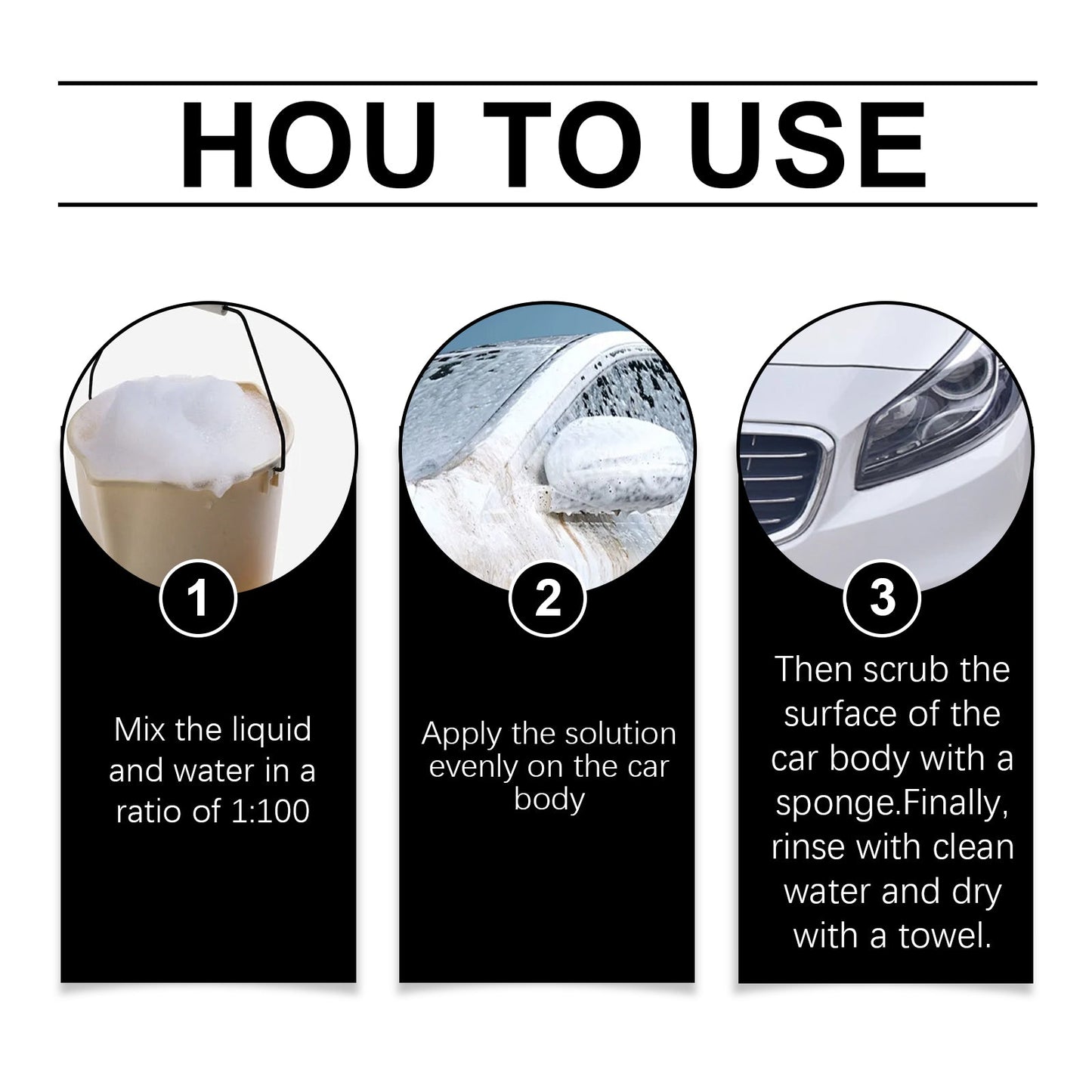 HOU TO USE

1

Mix the liquid and water in a ratio of 1:100

2

Apply the solution evenly on the car body

3

Then scrub the surface of the car body with a sponge.Finally, rinse with clean water and dry with a towel.