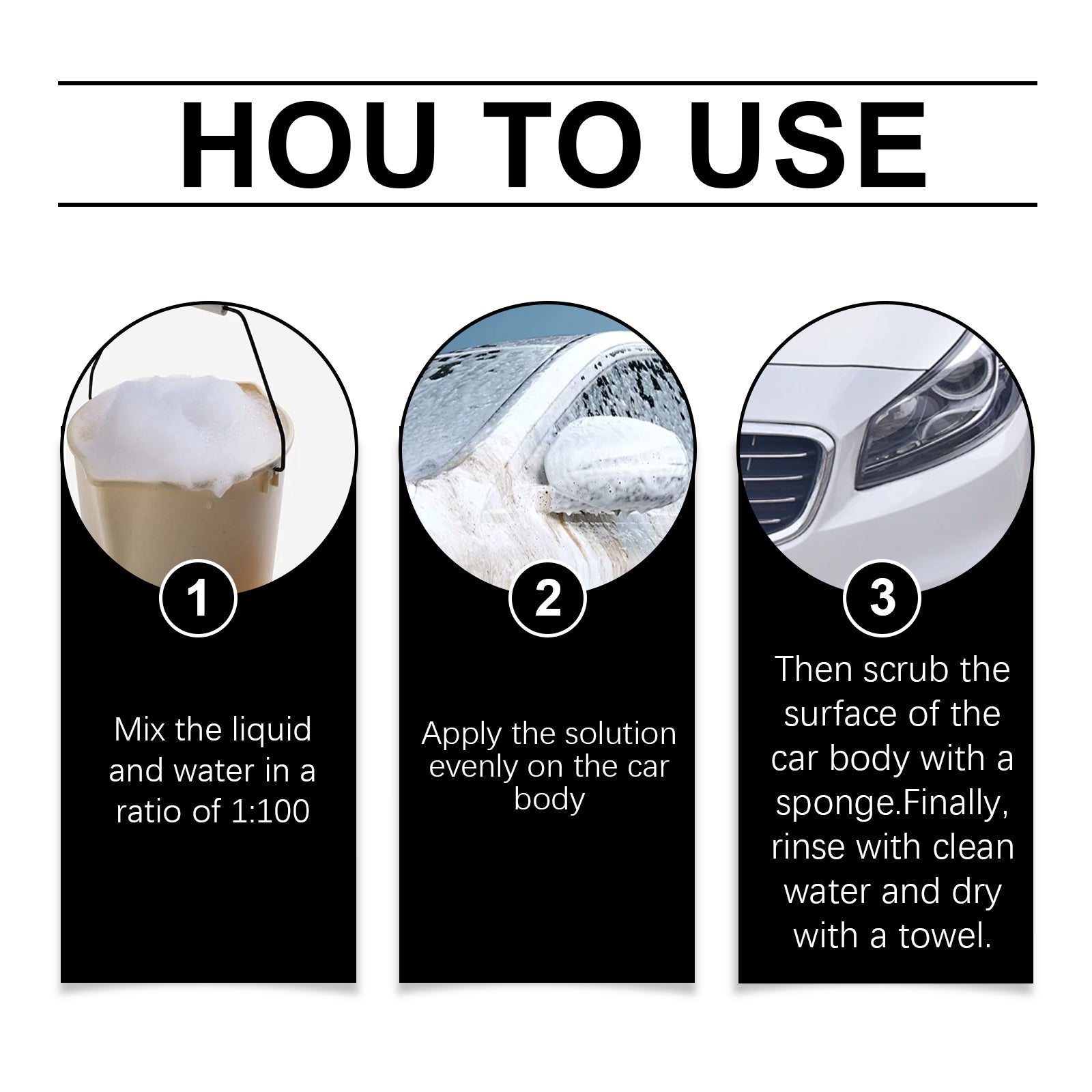 HOU TO USE

1

Mix the liquid and water in a ratio of 1:100

2

Apply the solution evenly on the car body

3

Then scrub the surface of the car body with a sponge.Finally, rinse with clean water and dry with a towel.