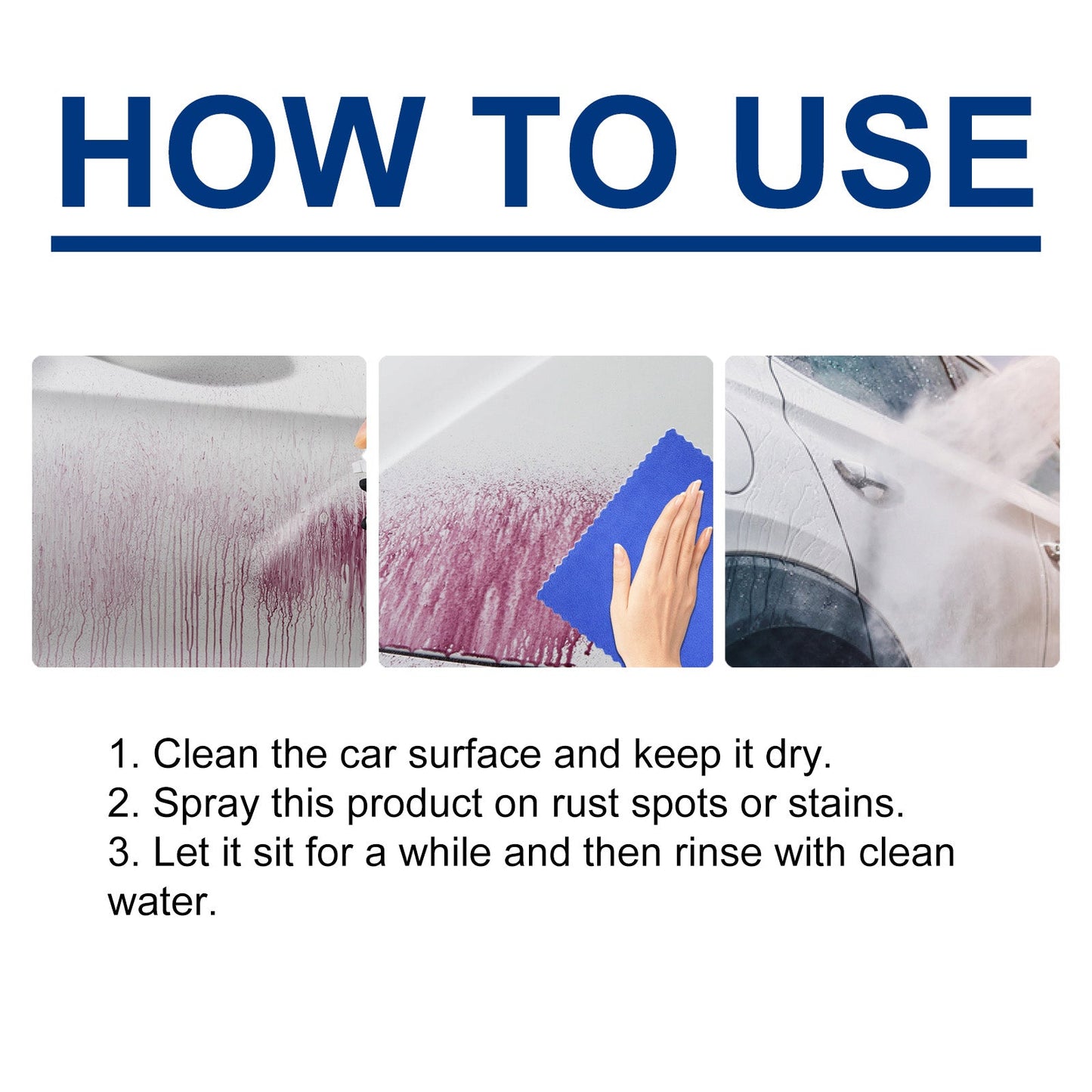 HOW TO USE

1. Clean the car surface and keep it dry.
2. Spray this product on rust spots or stains.
3. Let it sit for a while and then rinse with clean water.