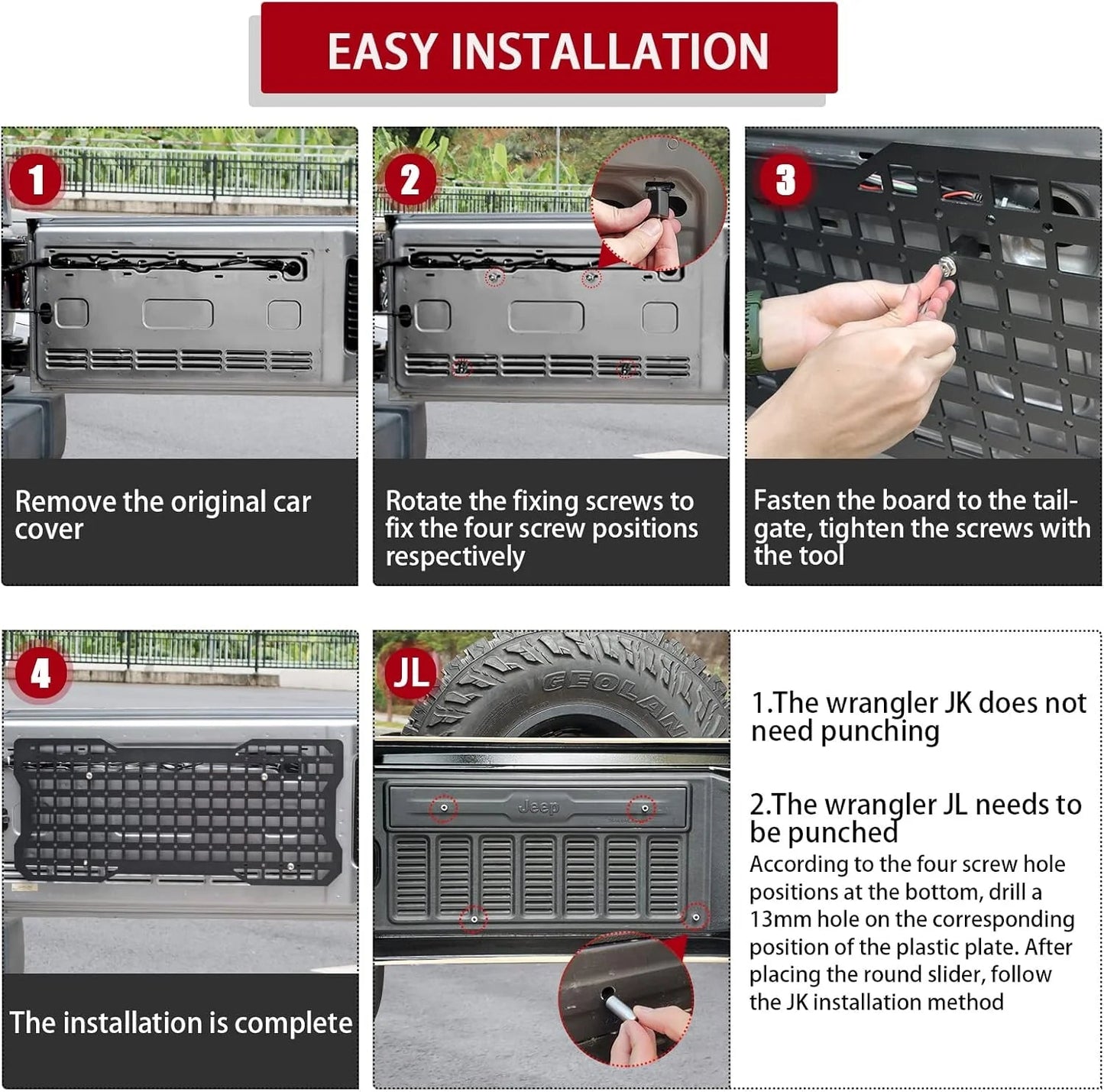 EASY INSTALLATION

1

Remove the original car cover

2

Rotate the fixing screws to fix the four screw positions respectively

3

Fasten the board to the tailgate, tighten the screws with the tool

4

The installation is complete

JL

GEOLAN

Jeep

1.The wrangler JK does not need punching

2.The wrangler JL needs to be punched
According to the four screw hole positions at the bottom, drill a 13mm hole on the corresponding position of the plastic plate. After placing the round slider, follow the JK installation method