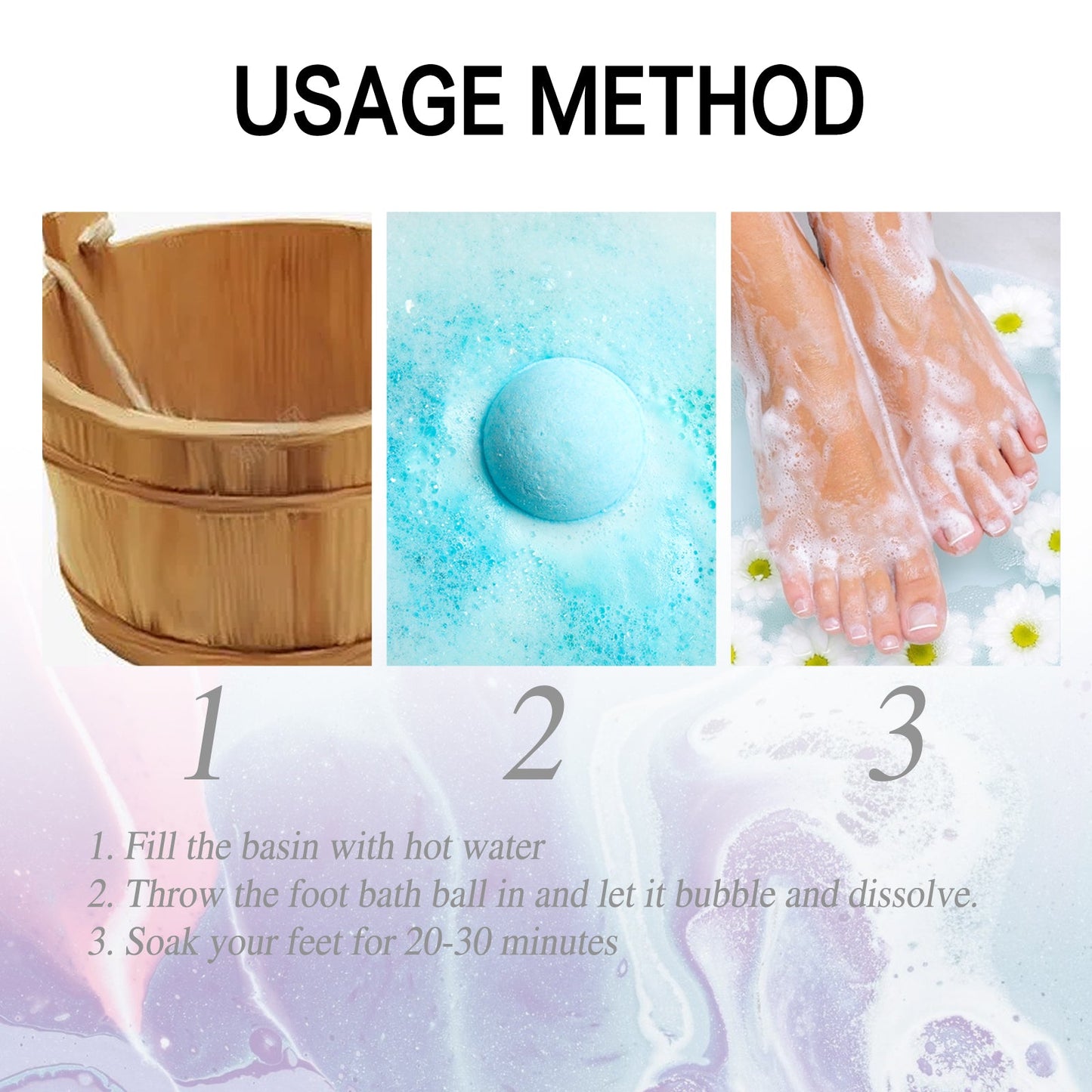 USAGE METHOD

1

2

3

1. Fill the basin with hot water
2. Throw the foot bath ball in and let it bubble and dissolve.
3. Soak your feet for 20-30 minutes