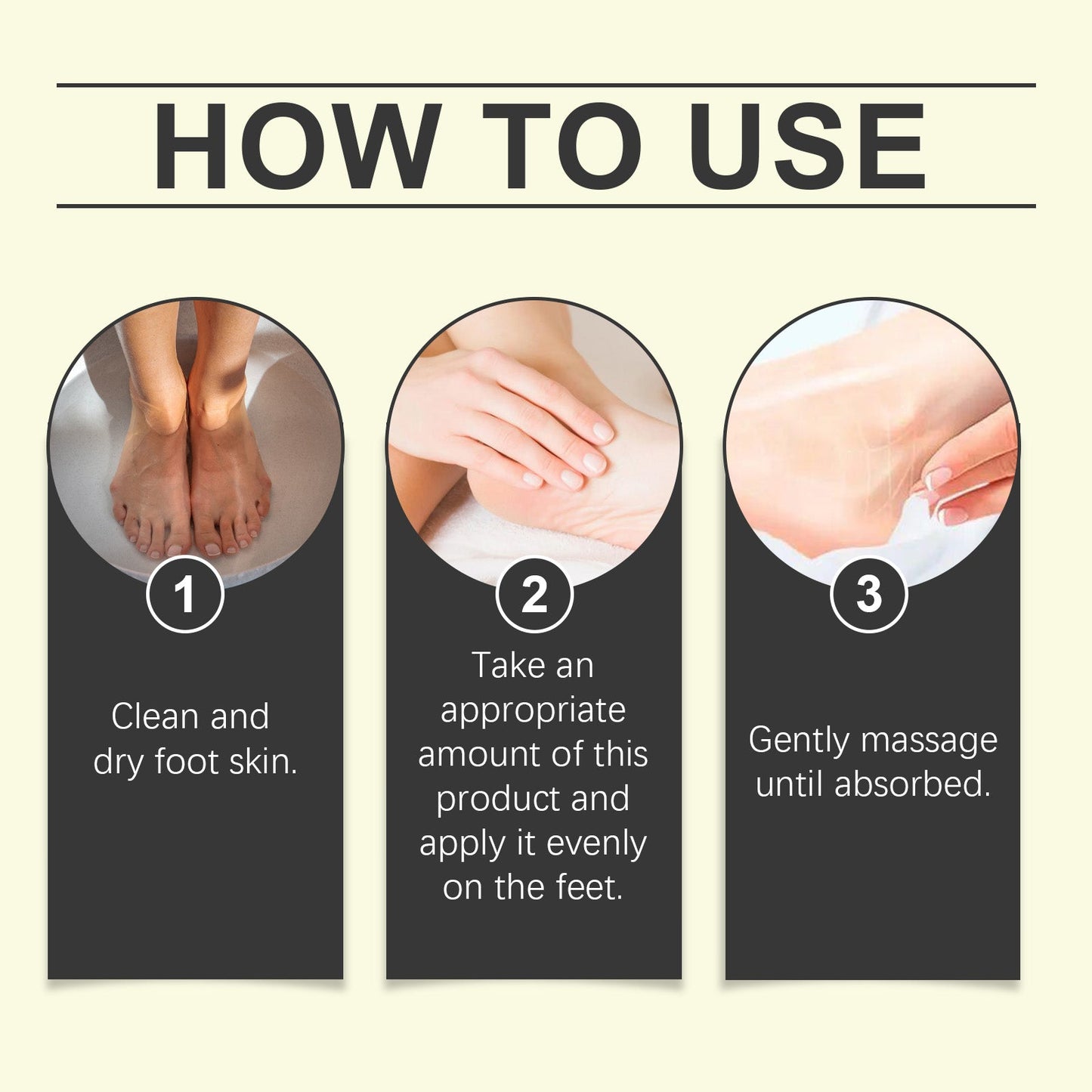 HOW TO USE

1

Clean and dry foot skin.

2

Take an appropriate amount of this product and apply it evenly on the feet.

3

Gently massage until absorbed.