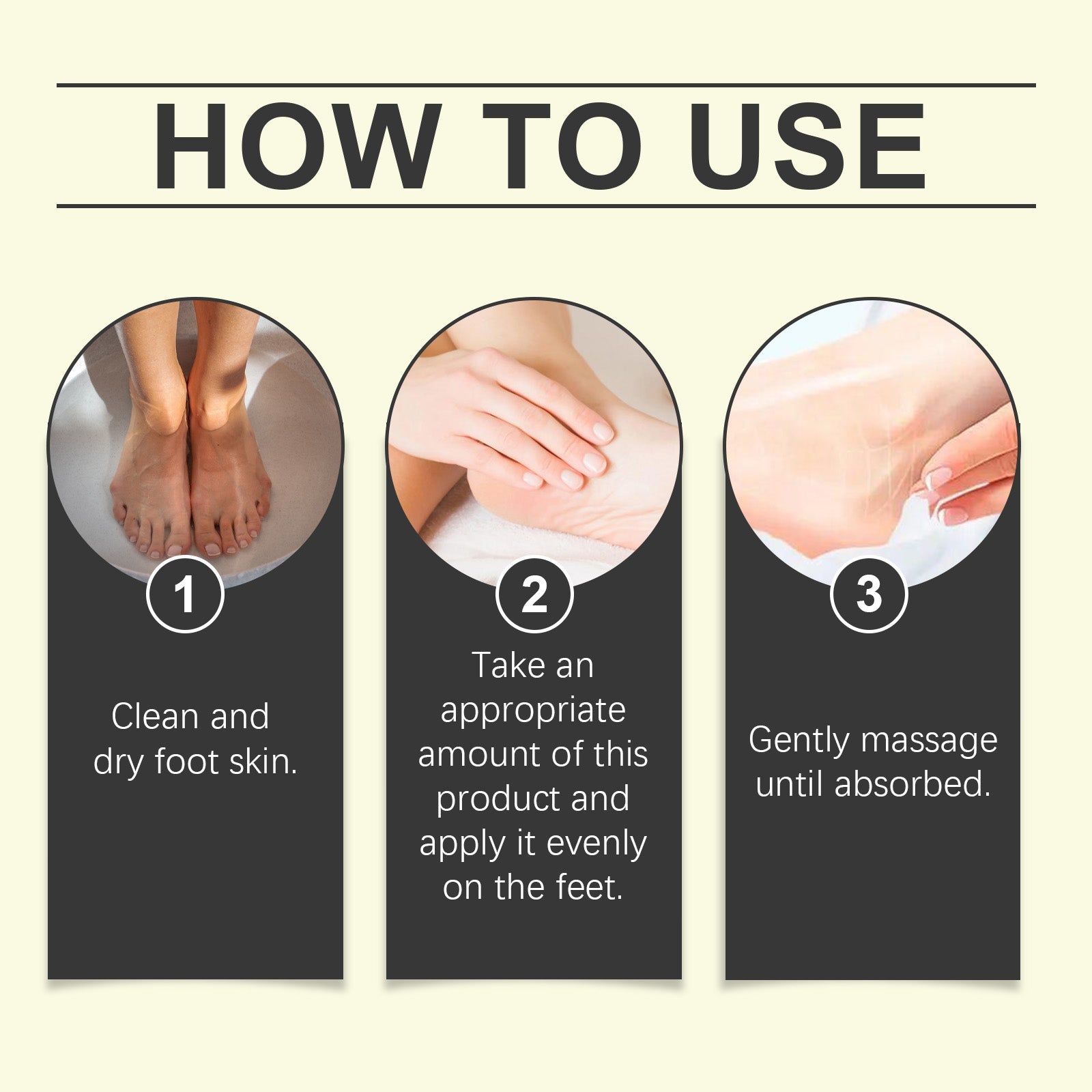 HOW TO USE

1

Clean and dry foot skin.

2

Take an appropriate amount of this product and apply it evenly on the feet.

3

Gently massage until absorbed.