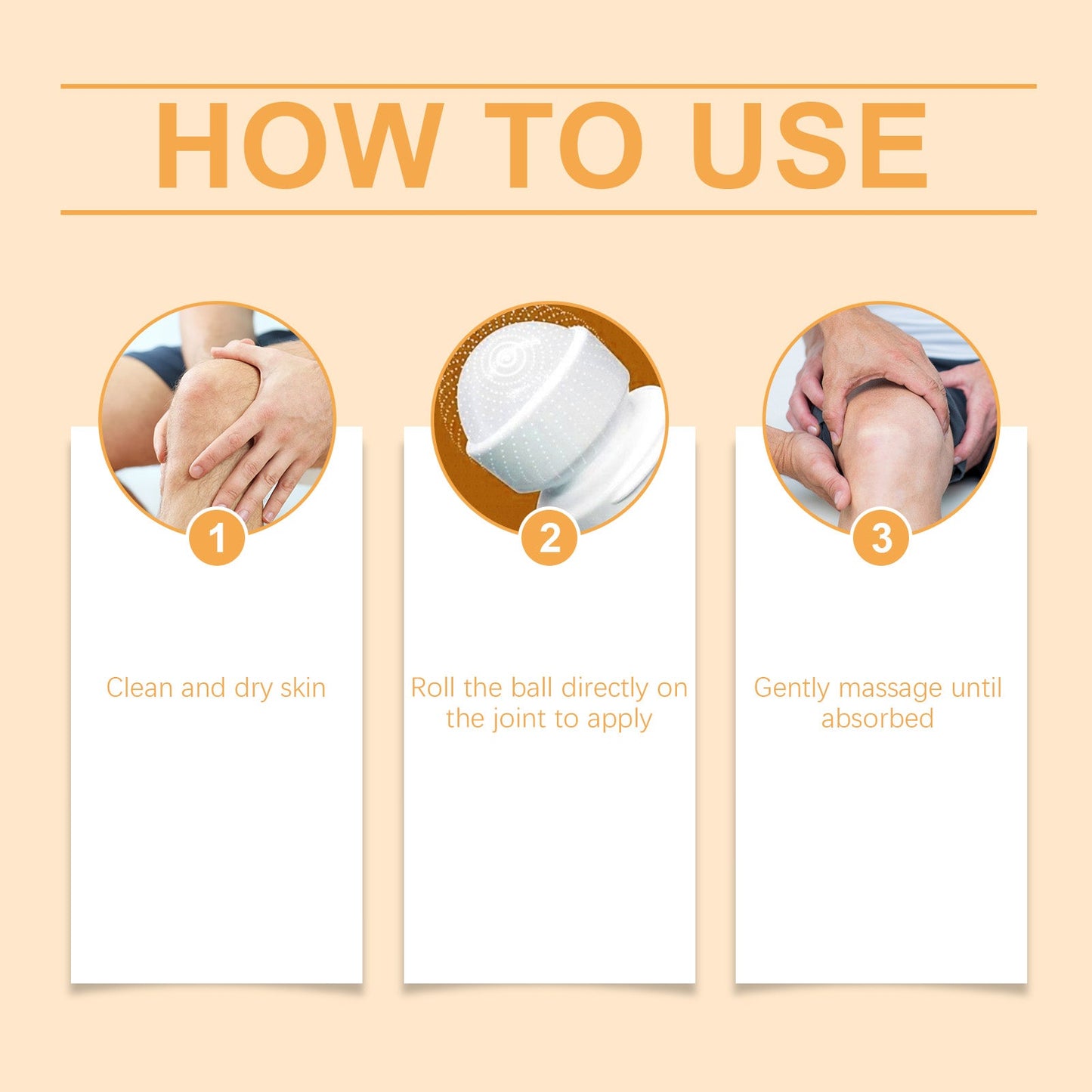 HOW TO USE

1

Clean and dry skin

2

Roll the ball directly on the joint to apply

3

Gently massage until absorbed