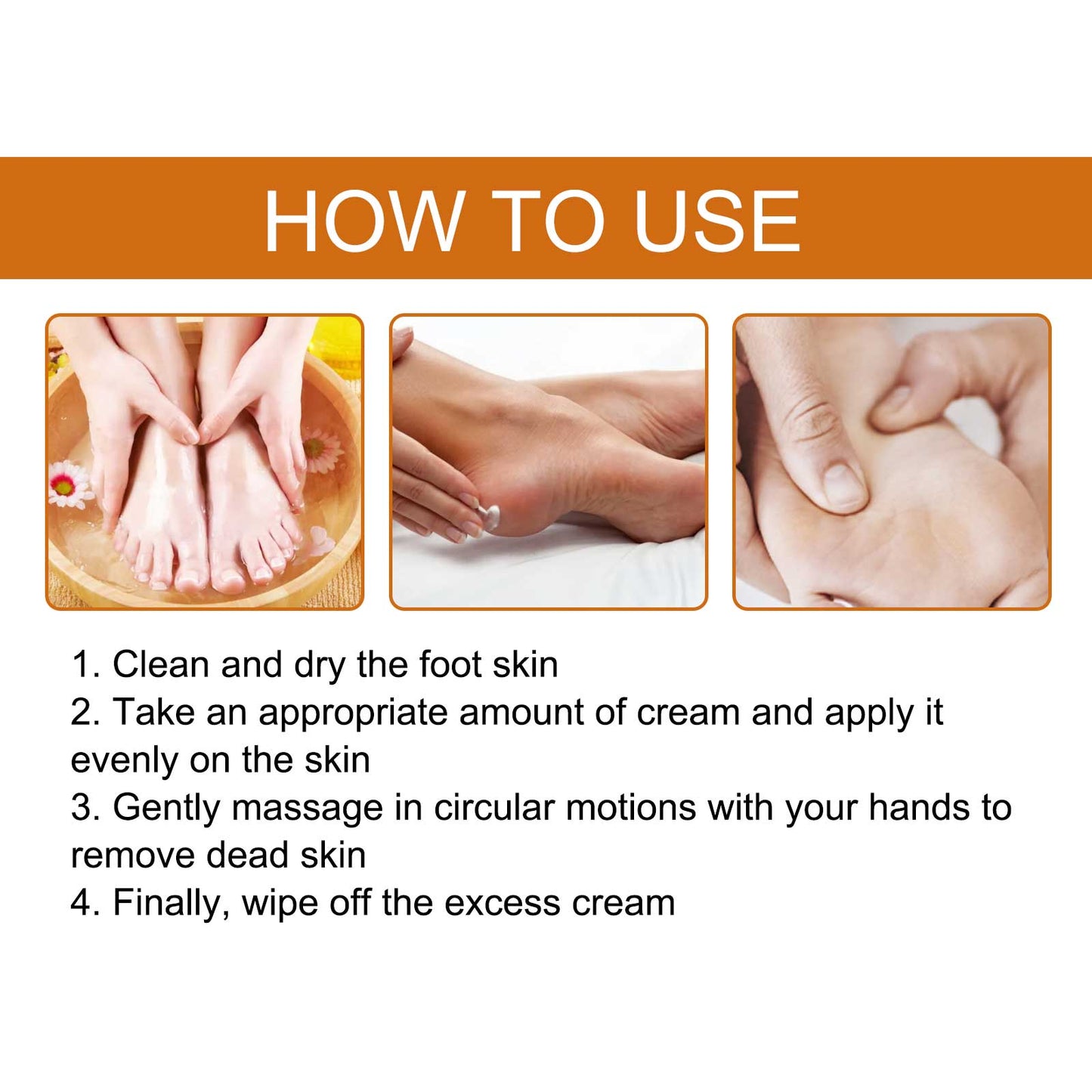 HOW TO USE

1. Clean and dry the foot skin
2. Take an appropriate amount of cream and apply it evenly on the skin
3. Gently massage in circular motions with your hands to remove dead skin
4. Finally, wipe off the excess cream