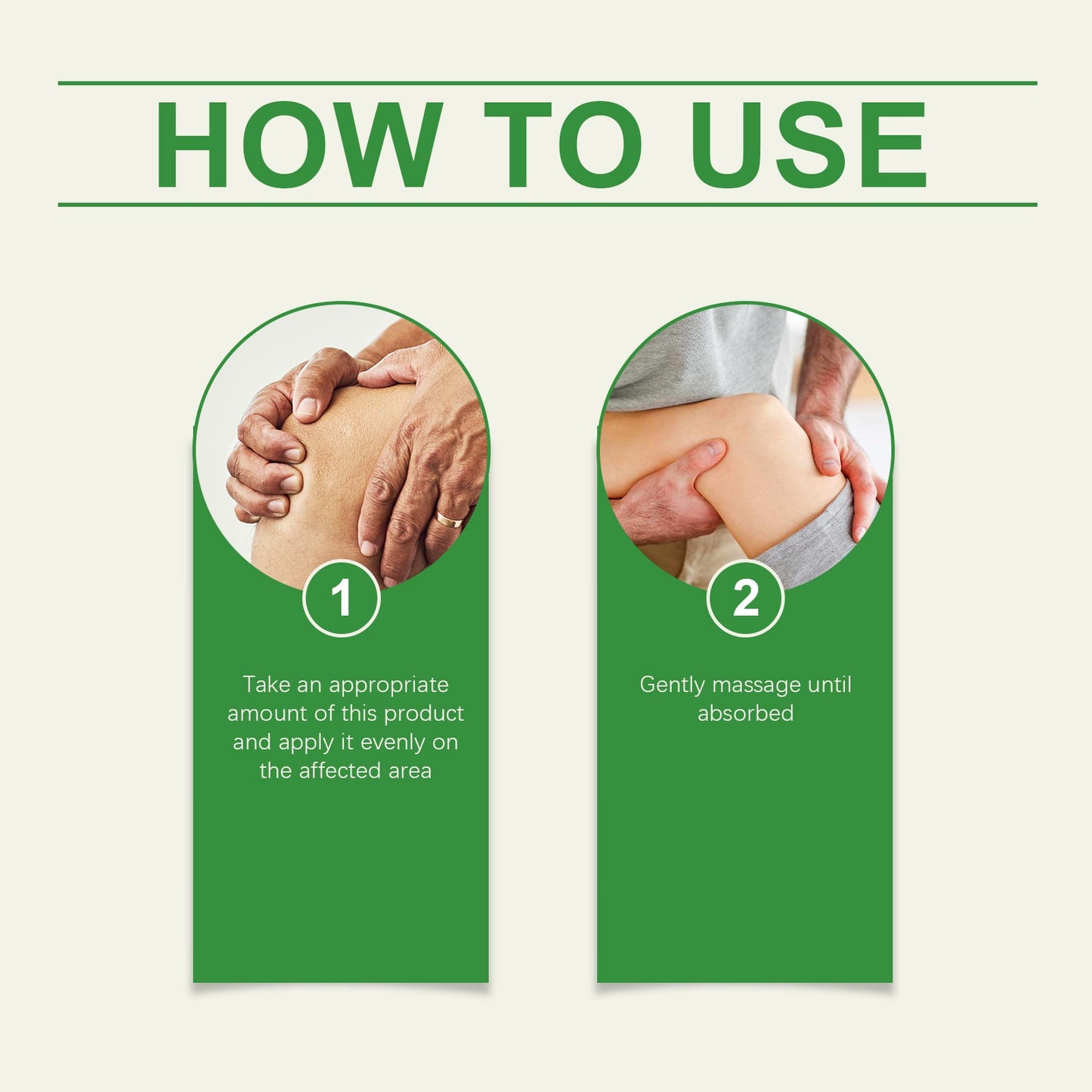 HOW TO USE

1

Take an appropriate amount of this product and apply it evenly on the affected area

2

Gently massage until absorbed