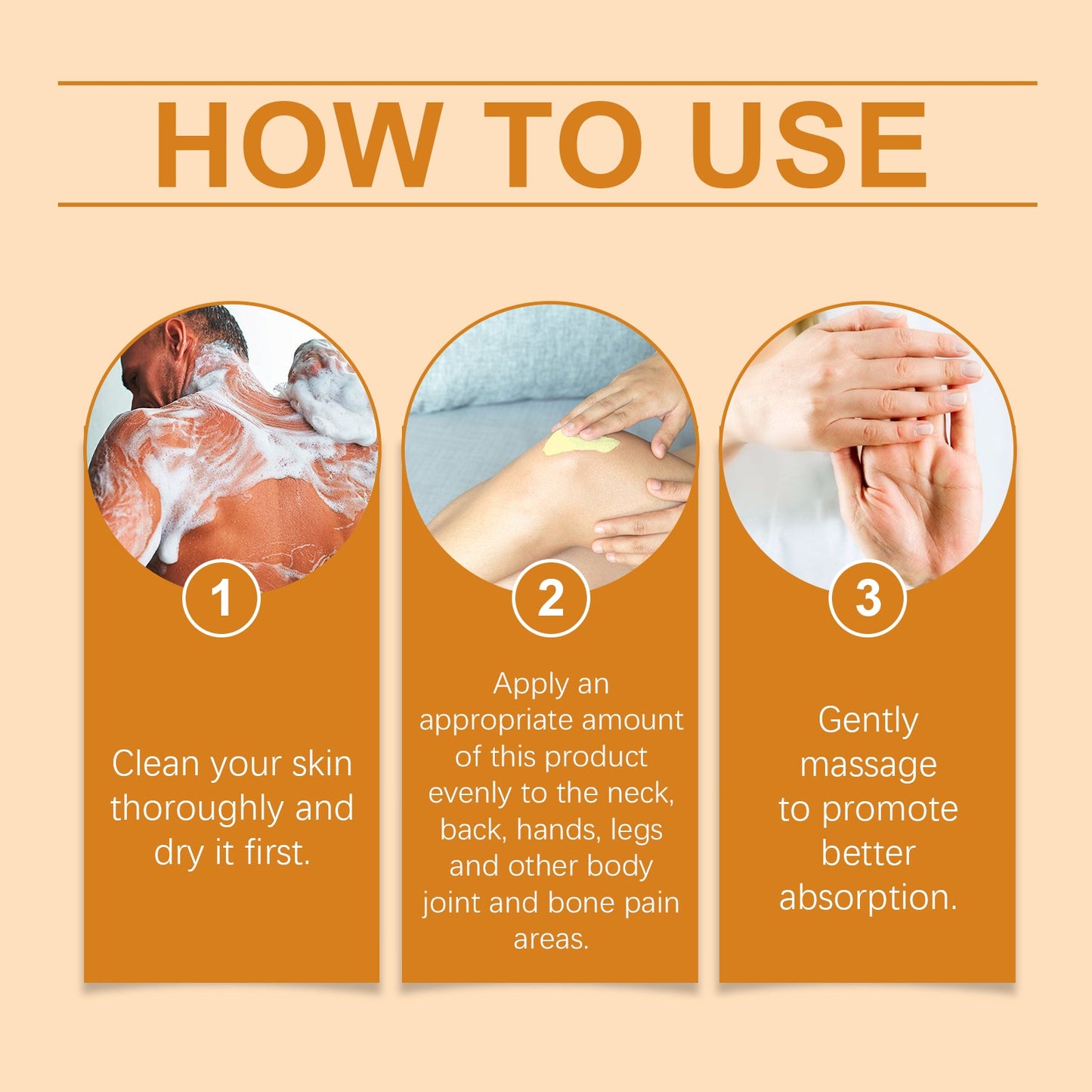 HOW TO USE

1

Clean your skin thoroughly and dry it first.

2

Apply an appropriate amount of this product evenly to the neck, back, hands, legs and other body joint and bone pain areas.

3

Gently massage to promote better absorption.