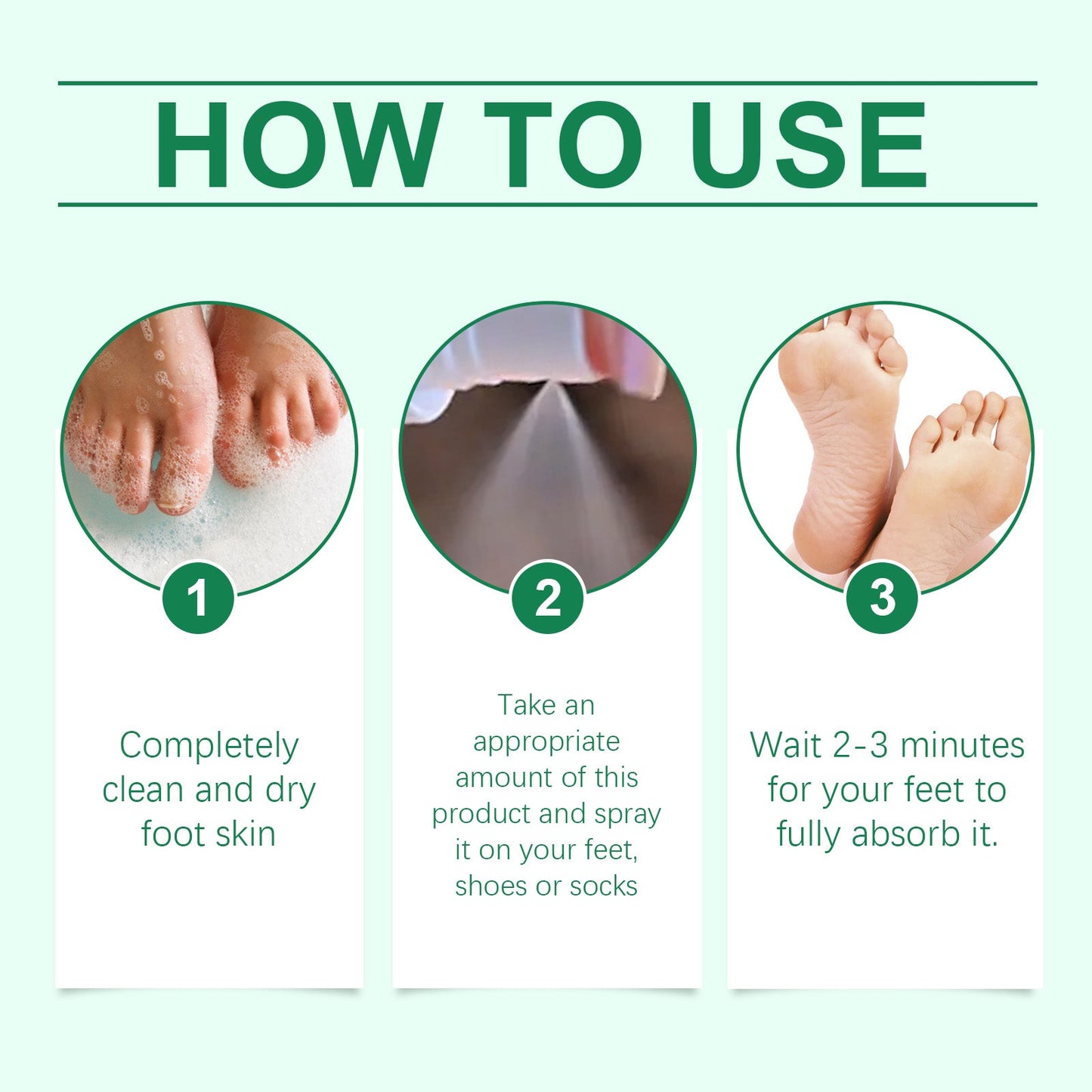 HOW TO USE

1

Completely clean and dry foot skin

2

Take an appropriate amount of this product and spray it on your feet, shoes or socks

3

Wait 2-3 minutes for your feet to fully absorb it.