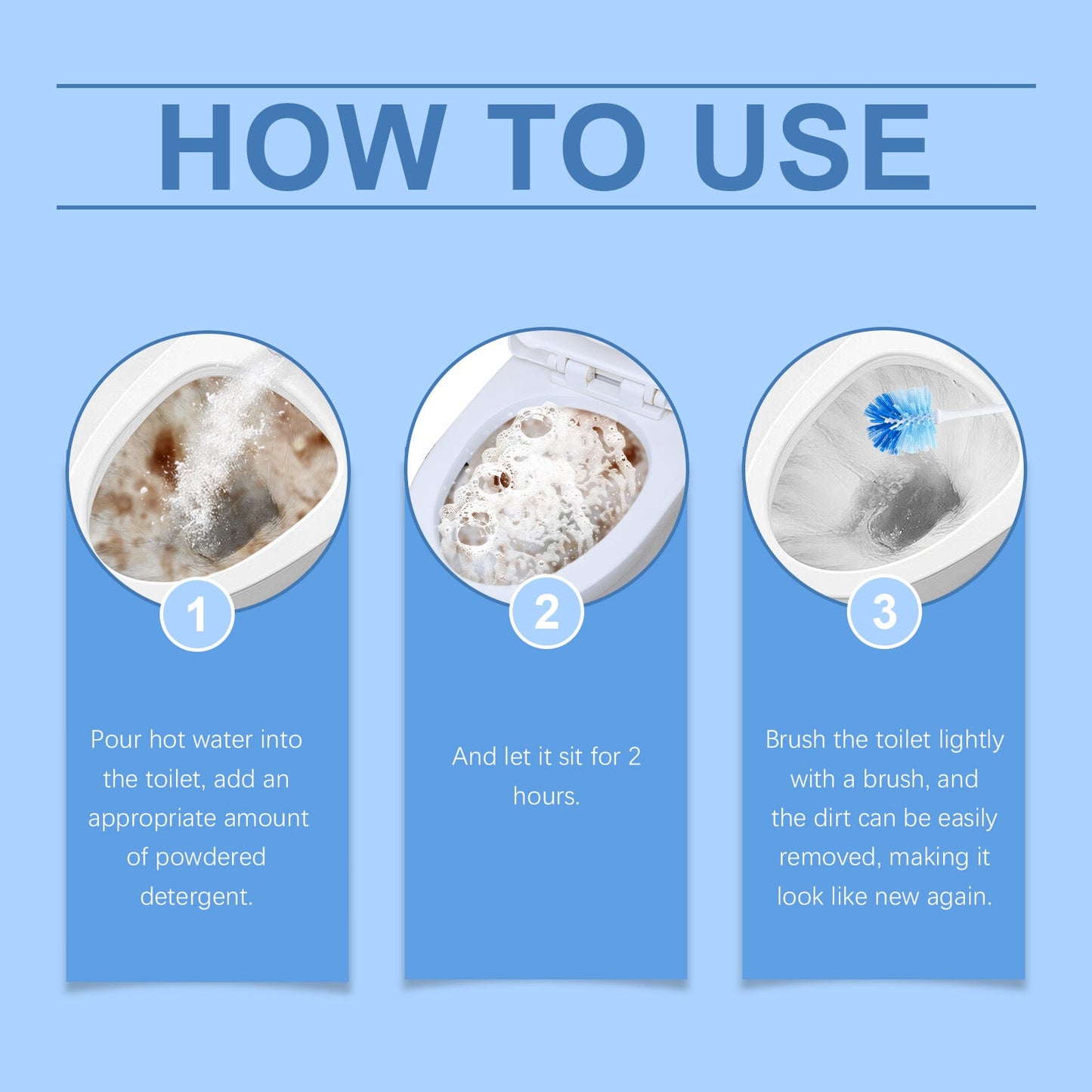 HOW TO USE

1

Pour hot water into the toilet, add an appropriate amount of powdered detergent.

2

And let it sit for 2 hours.

3

Brush the toilet lightly with a brush, and the dirt can be easily removed, making it look like new again.