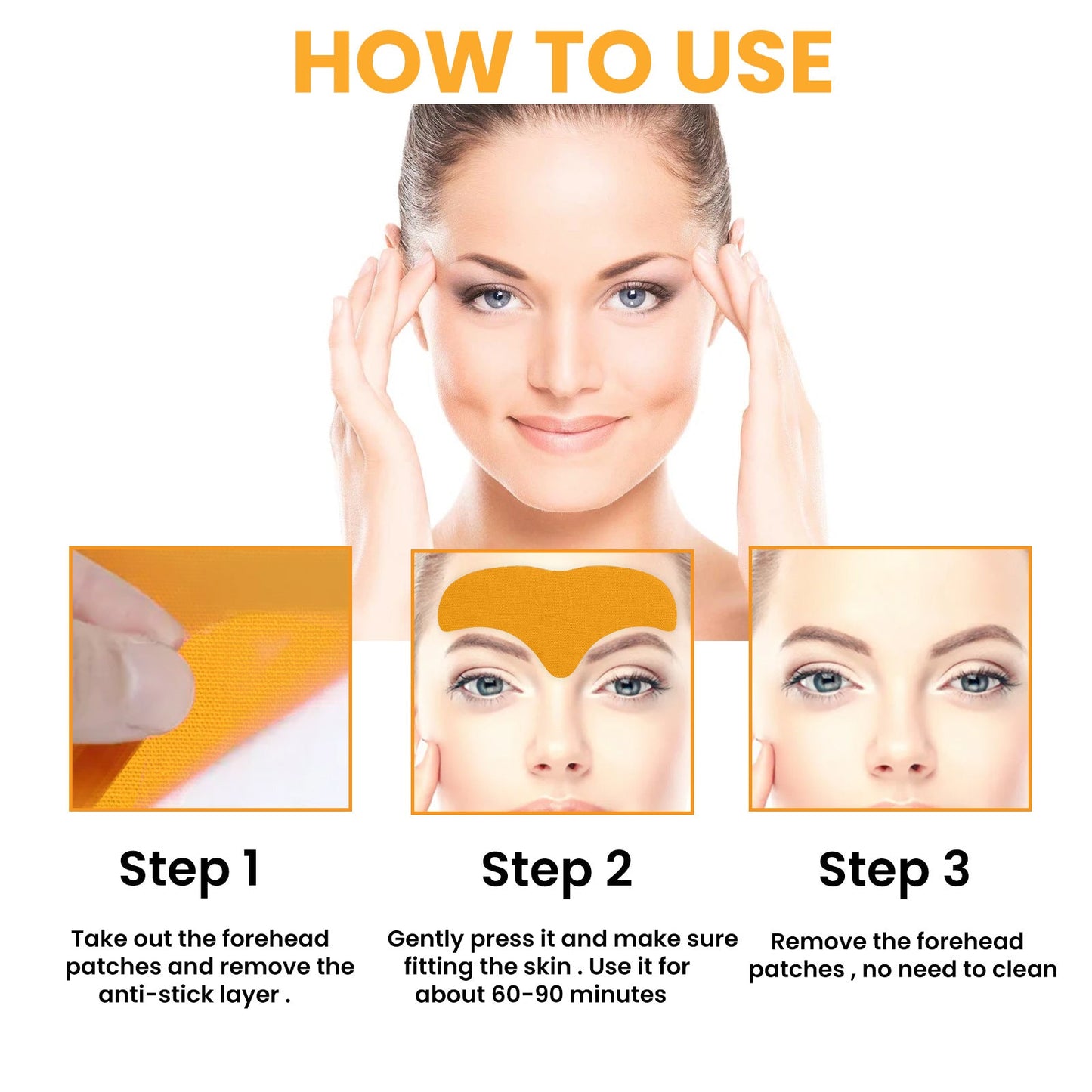 HOW TO USE

Step 1

Take out the forehead patches and remove the anti-stick layer .

Step 2

Gently press it and make sure fitting the skin . Use it for about 60-90 minutes

Step 3

Remove the forehead patches , no need to clean