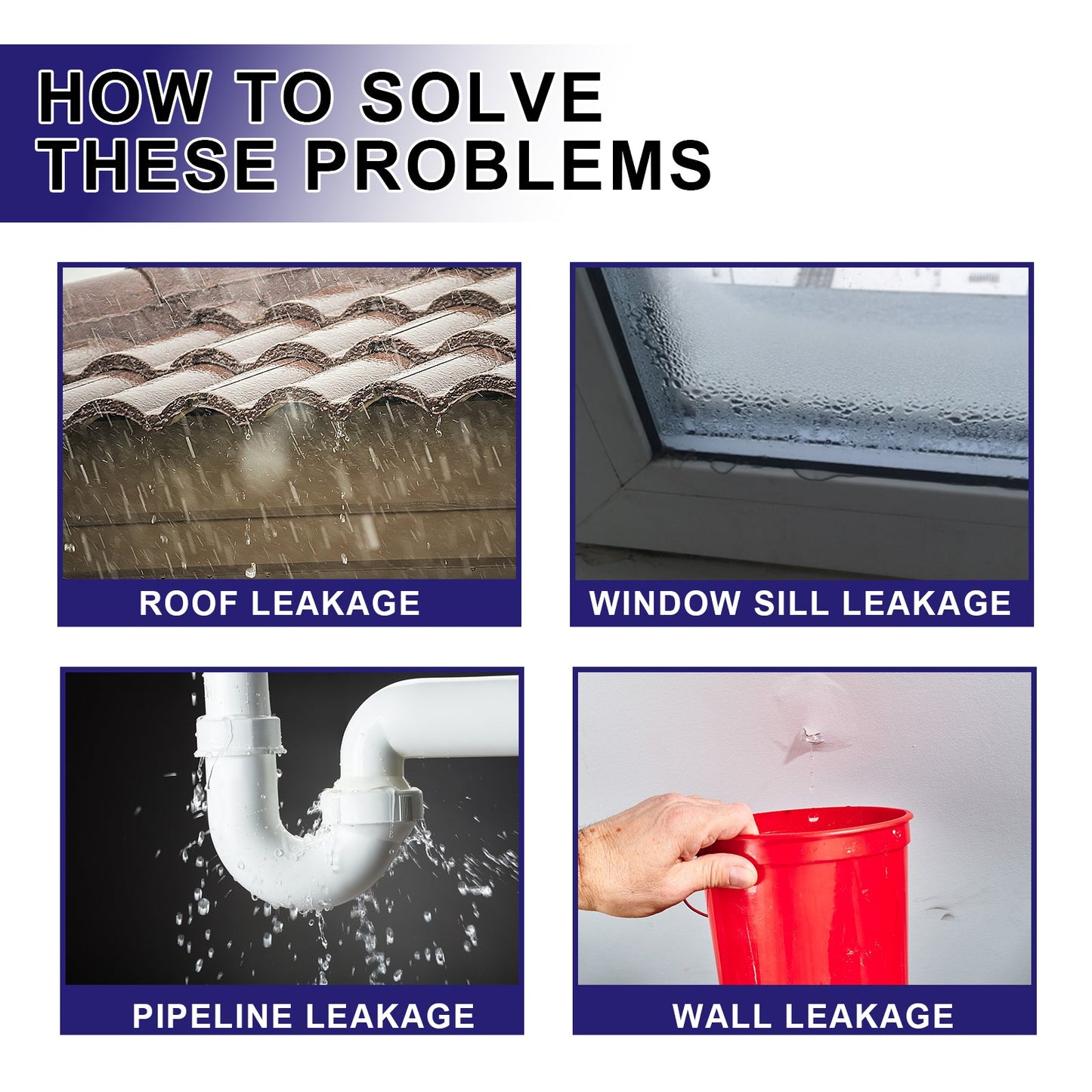 HOW TO SOLVE THESE PROBLEMS

ROOF LEAKAGE

WINDOW SILL LEAKAGE

PIPELINE LEAKAGE

WALL LEAKAGE