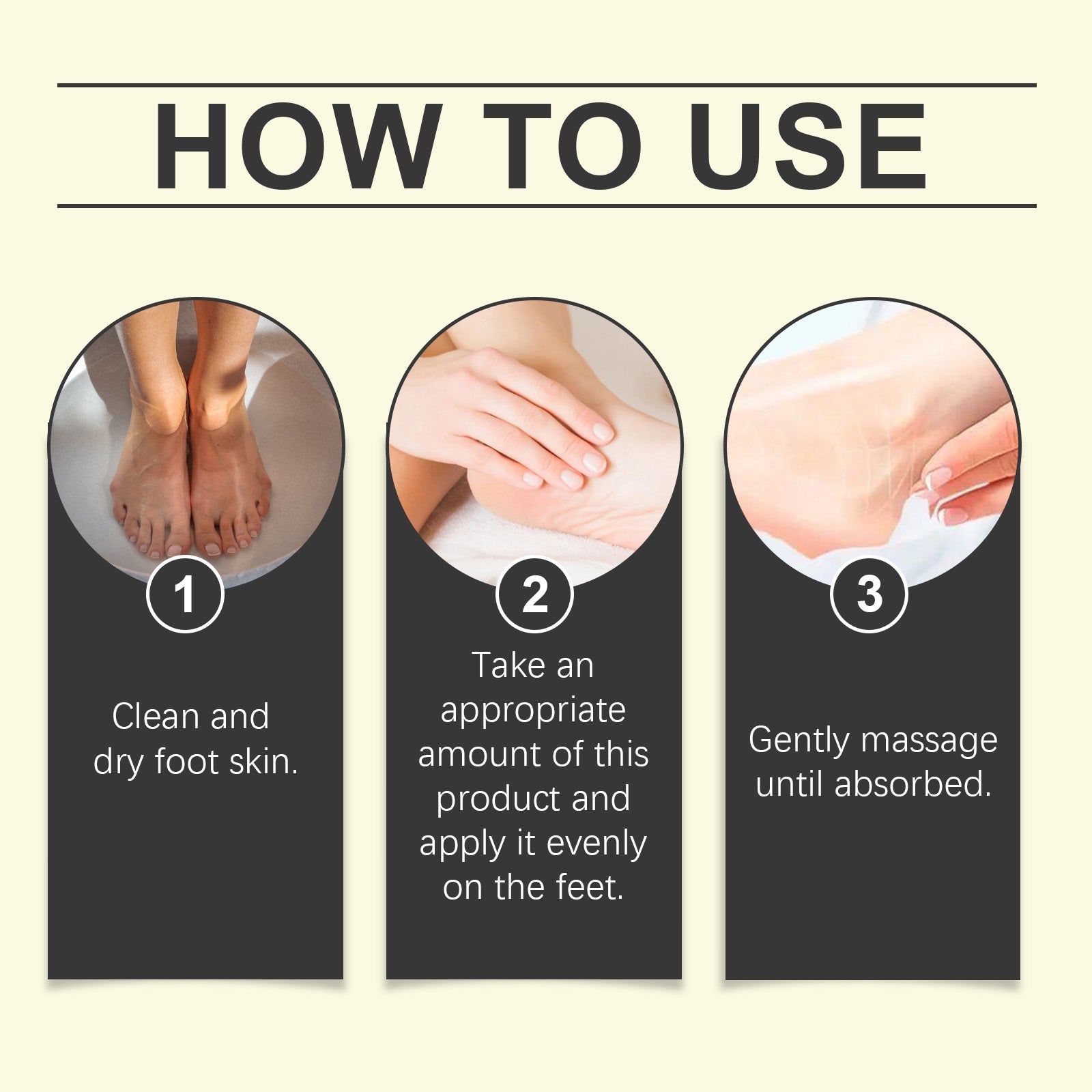 HOW TO USE

1

Clean and dry foot skin.

2

Take an appropriate amount of this product and apply it evenly on the feet.

3

Gently massage until absorbed.