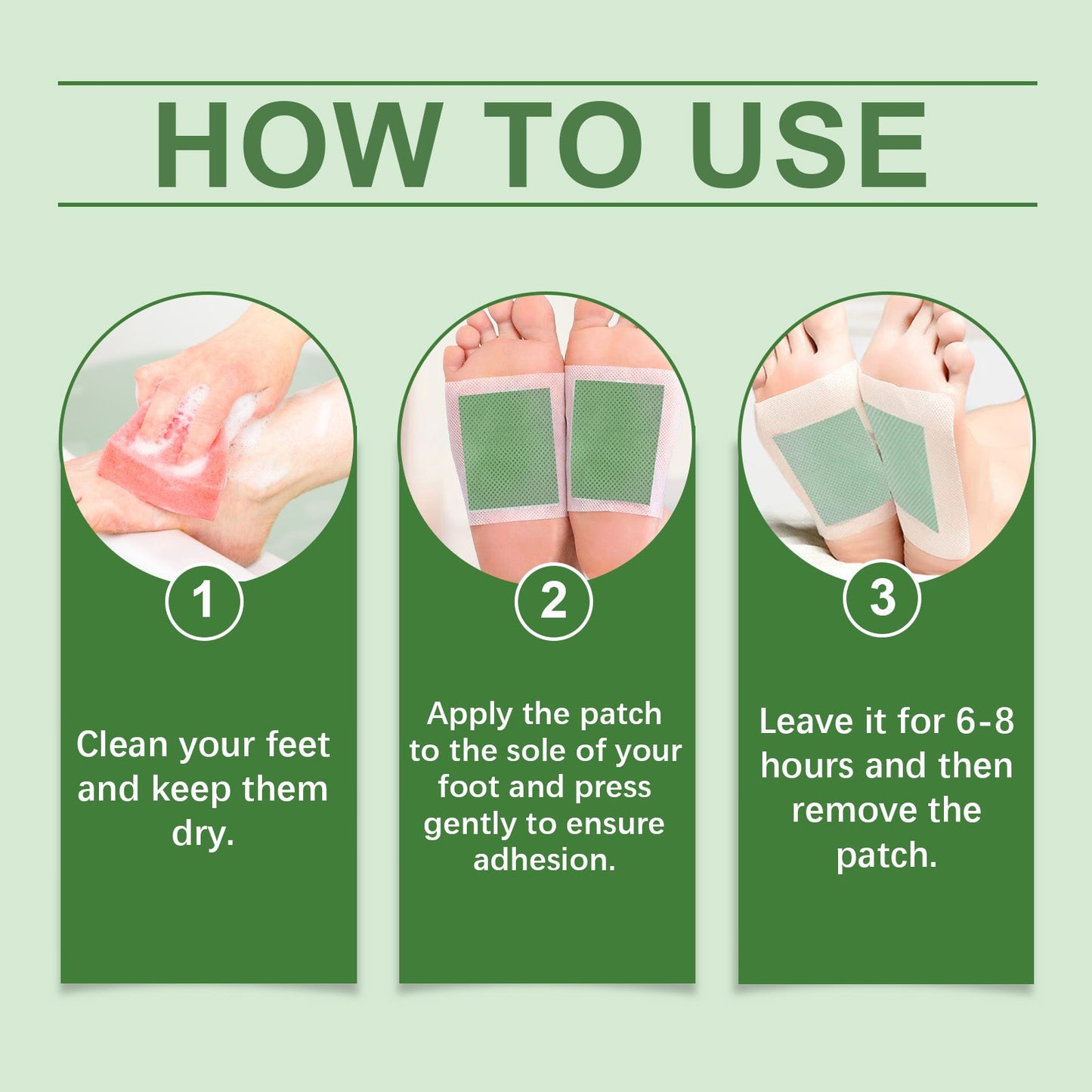 HOW TO USE

1

Clean your feet and keep them dry.

2

Apply the patch to the sole of your foot and press gently to ensure adhesion.

3

Leave it for 6-8 hours and then remove the patch.