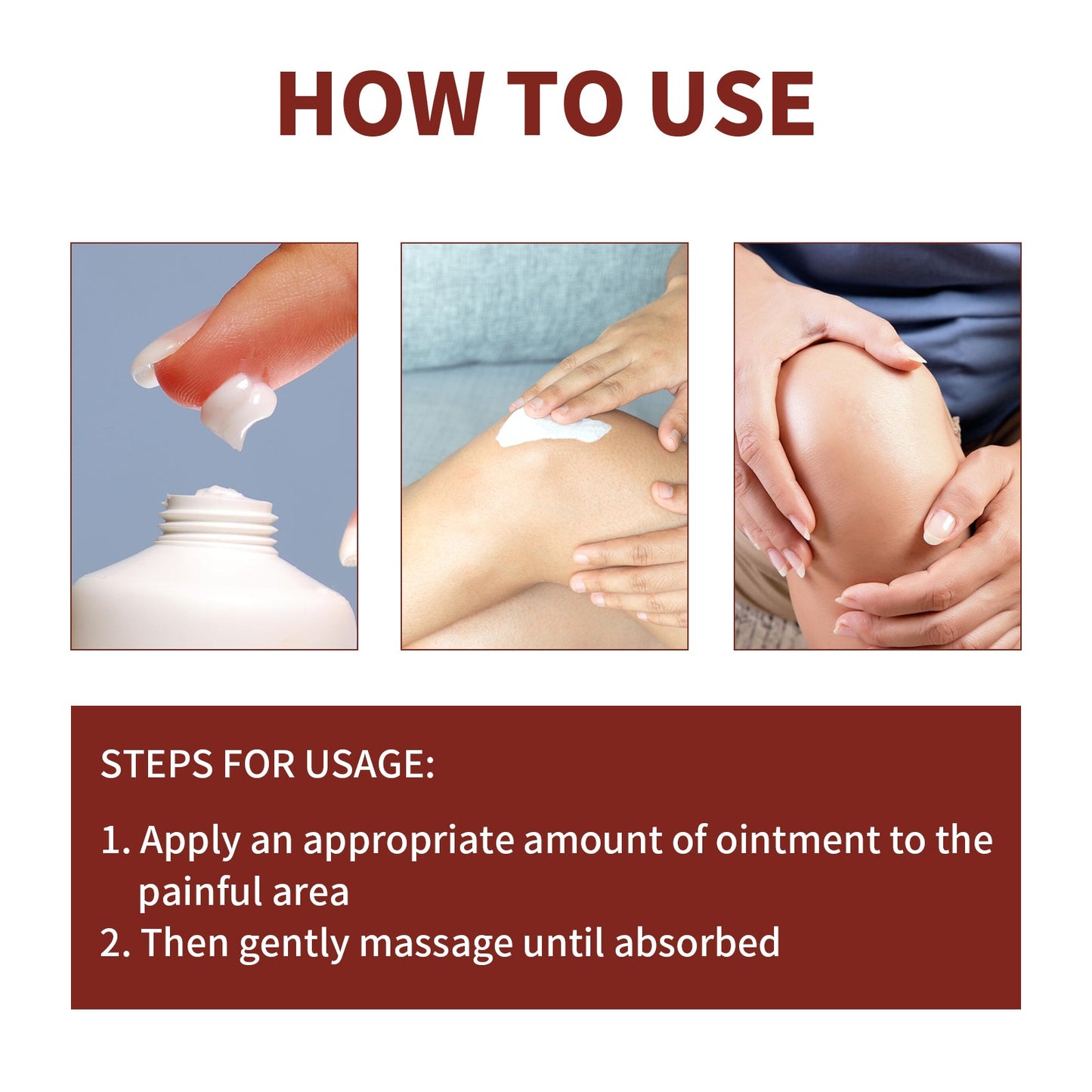 HOW TO USE

STEPS FOR USAGE:

1. Apply an appropriate amount of ointment to the painful area
2. Then gently massage until absorbed