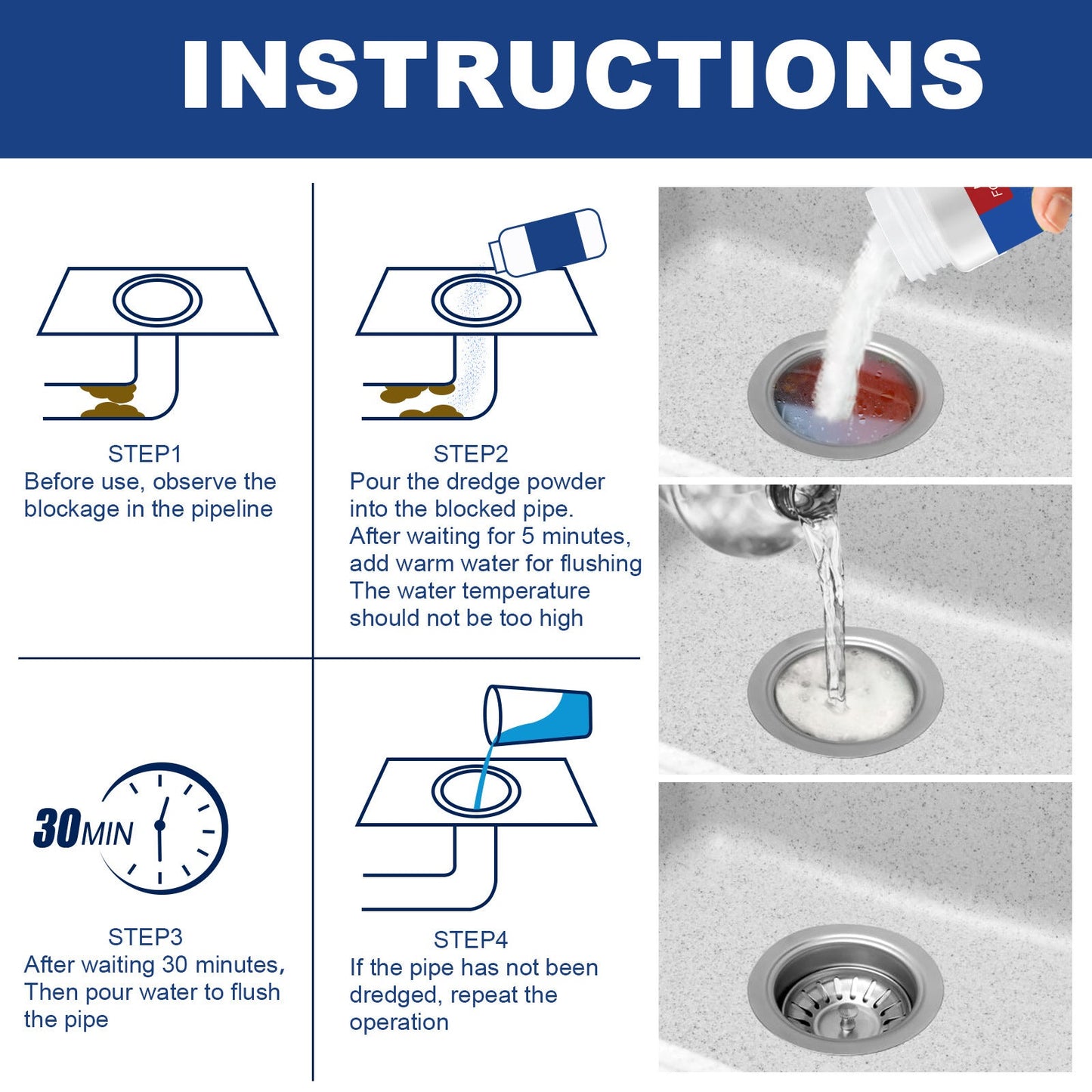 INSTRUCTIONS

STEP1
Before use, observe the blockage in the pipeline

STEP2
Pour the dredge powder into the blocked pipe.
After waiting for 5 minutes, add warm water for flushing
The water temperature should not be too high

30MIN

STEP3
After waiting 30 minutes, Then pour water to flush the pipe

STEP4
If the pipe has not been dredged, repeat the operation