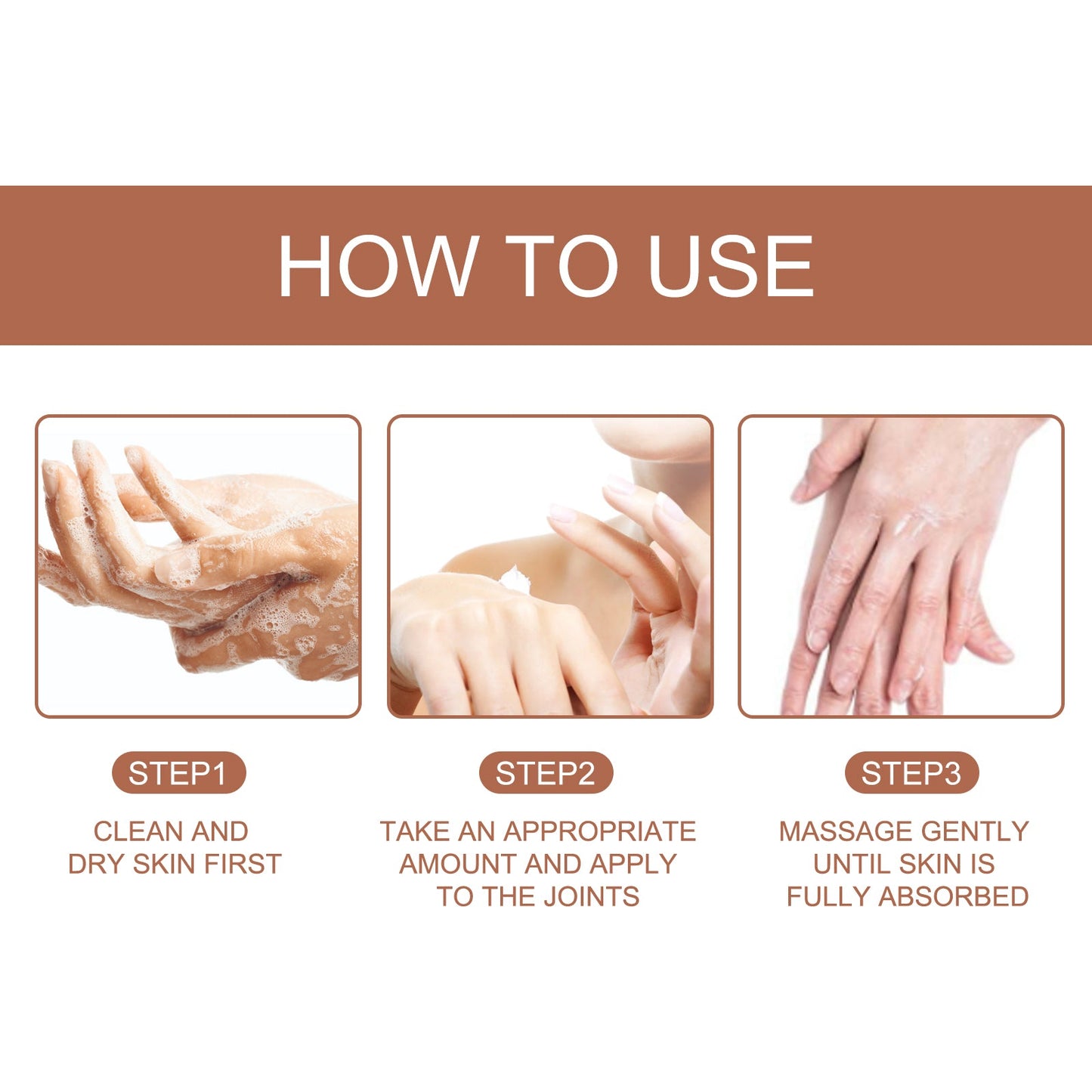 HOW TO USE

STEP1

CLEAN AND DRY SKIN FIRST

STEP2

TAKE AN APPROPRIATE AMOUNT AND APPLY TO THE JOINTS

STEP3

MASSAGE GENTLY UNTIL SKIN IS FULLY ABSORBED