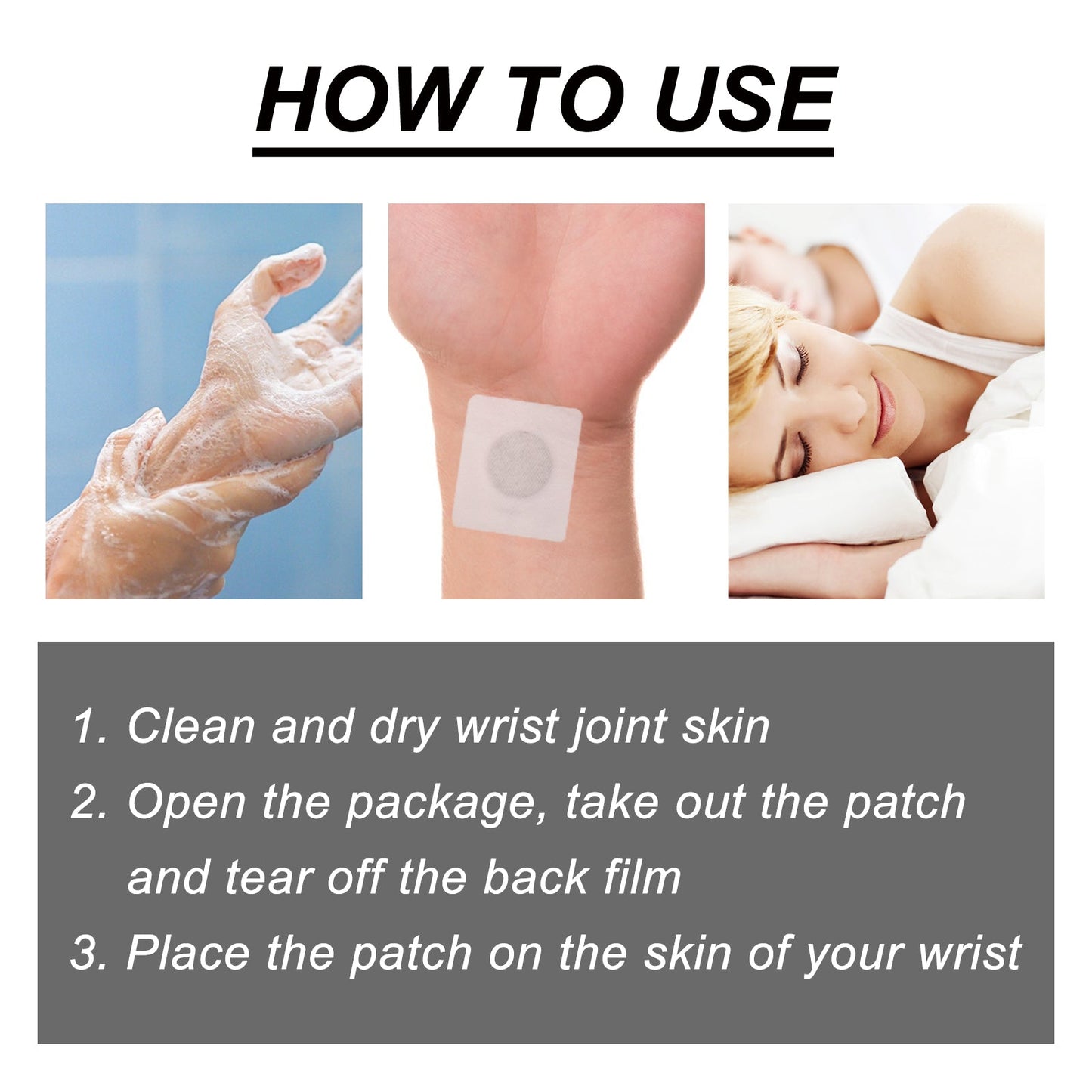 HOW TO USE

1. Clean and dry wrist joint skin
2. Open the package, take out the patch and tear off the back film
3. Place the patch on the skin of your wrist