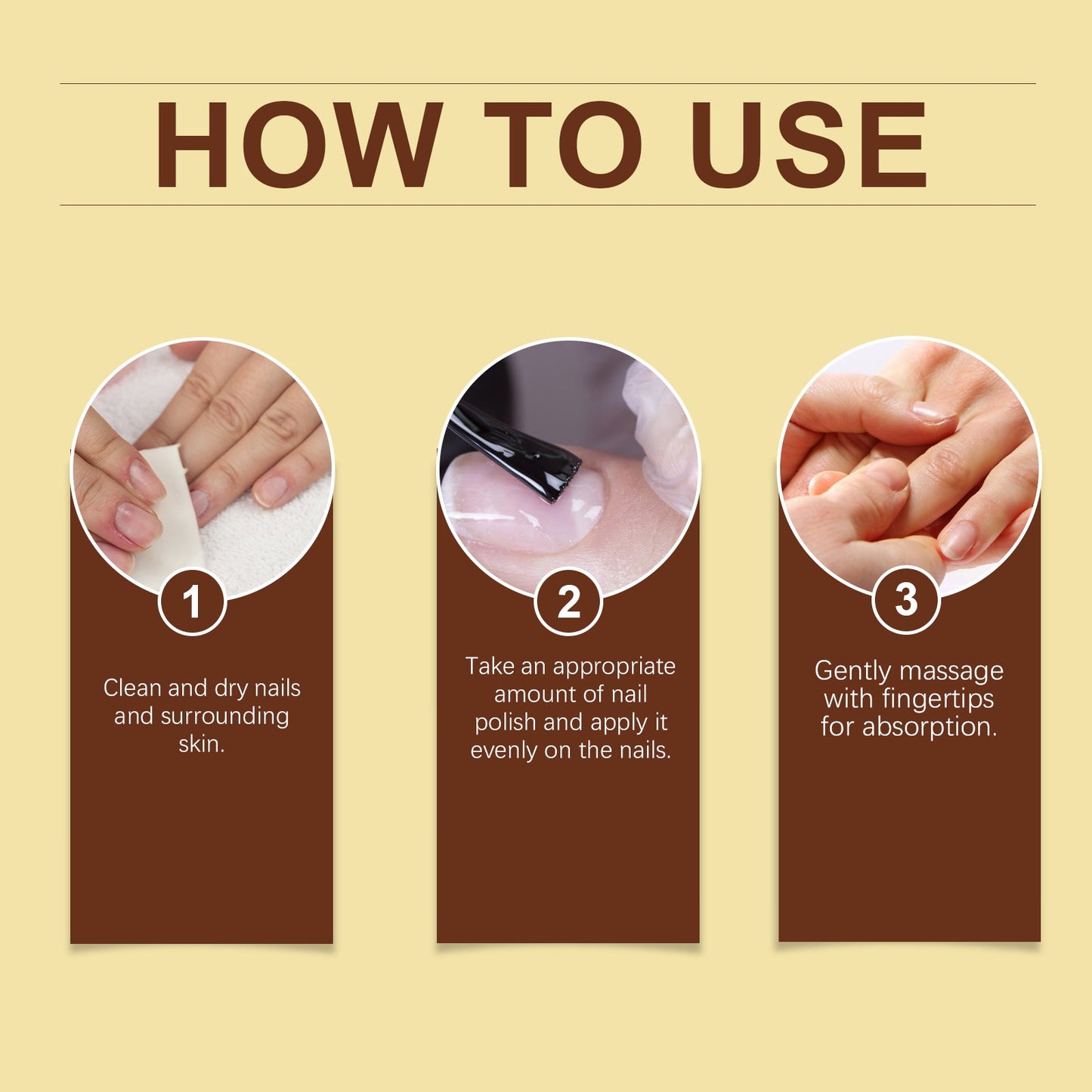 HOW TO USE

1

Clean and dry nails and surrounding skin.

2

Take an appropriate amount of nail polish and apply it evenly on the nails.

3

Gently massage with fingertips for absorption.